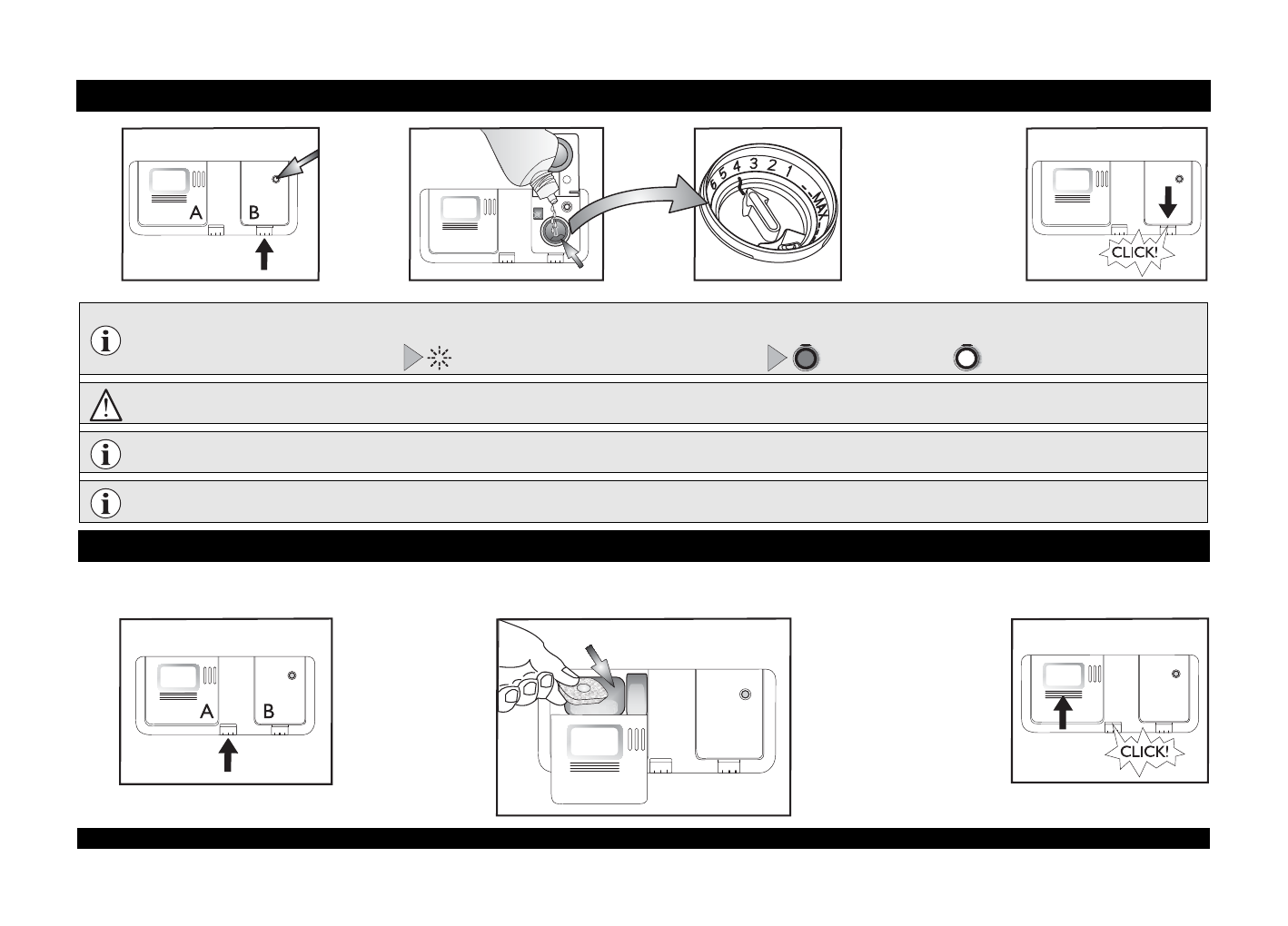 A B

6 5 4 3 2 1 MAX

CLICK!

A B

CLICK!