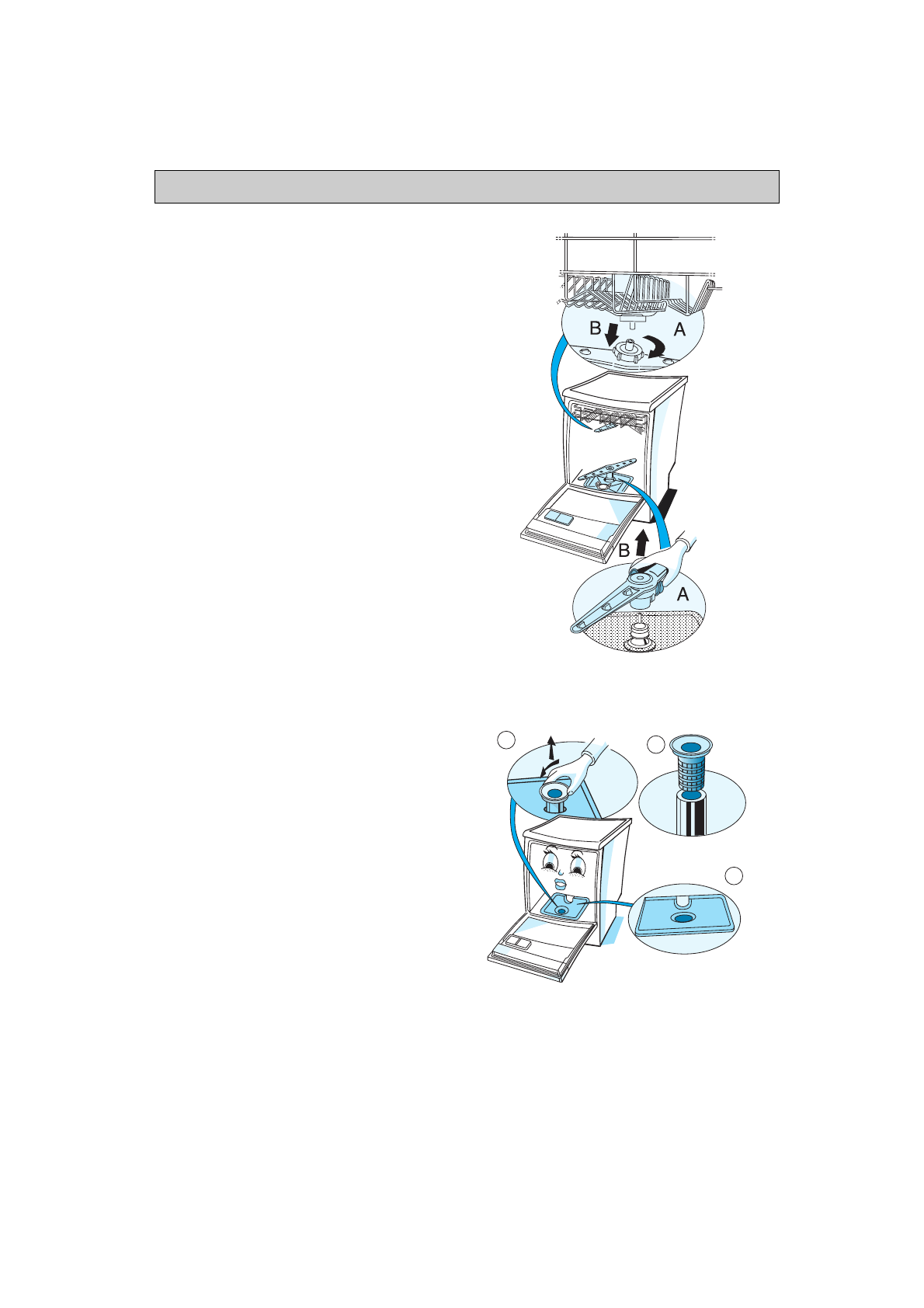 B
A
B
A