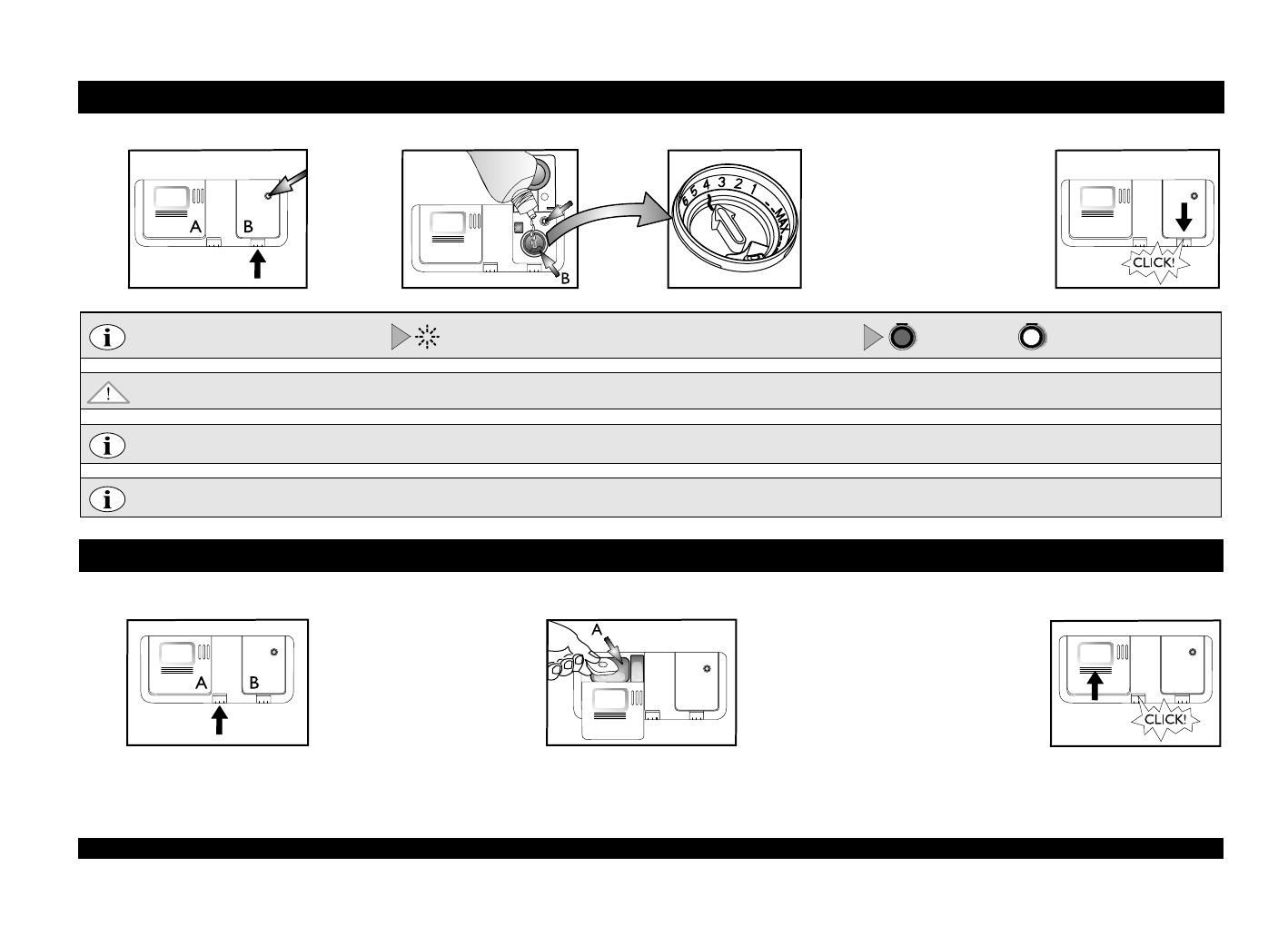 A B

B

6 5 4 3 2 1 MAX

CLICK!

A B

A

CLICK!