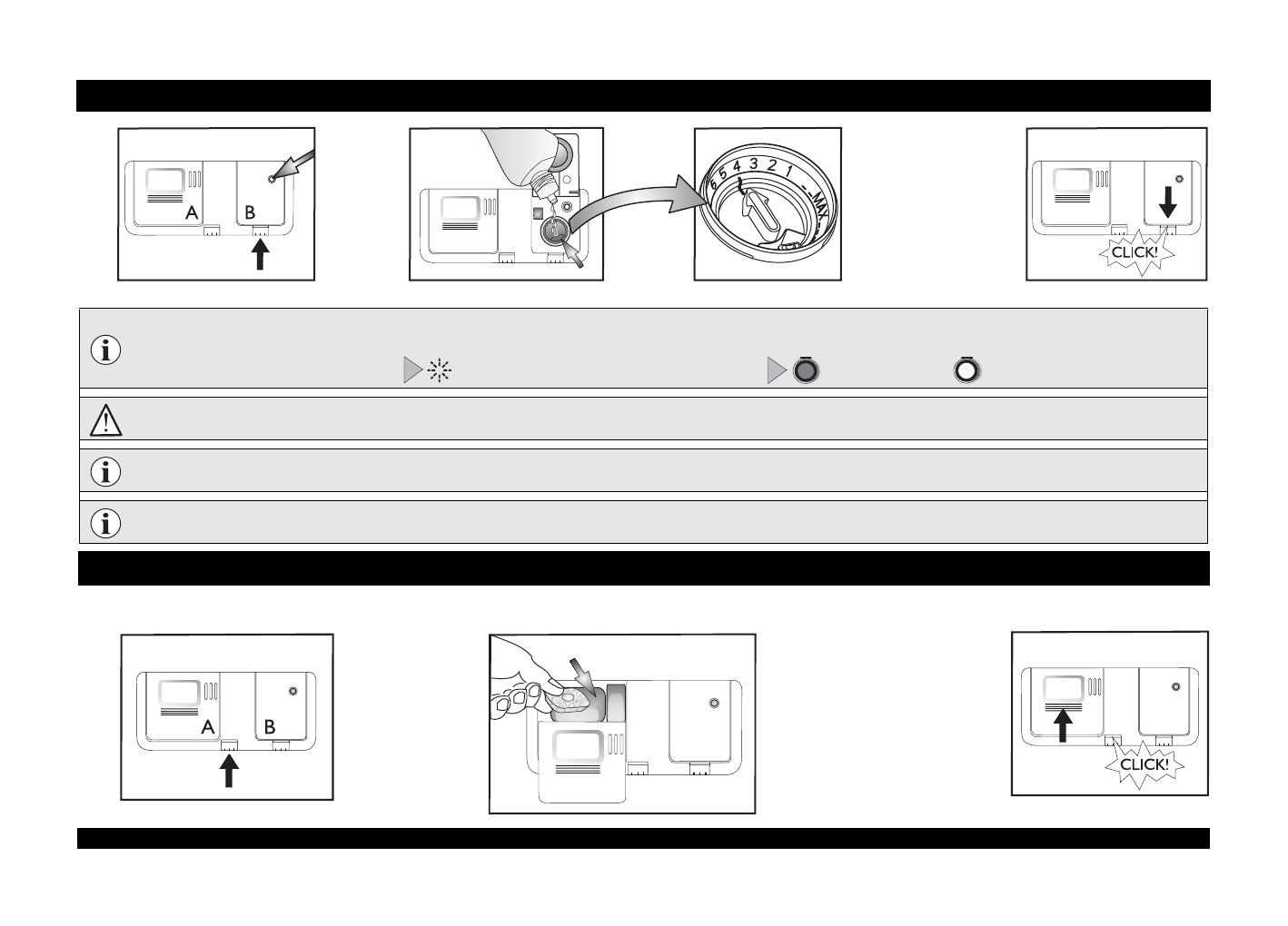 A B

6 5 4 3 2 1 MAX

CLICK!

A B

CLICK!