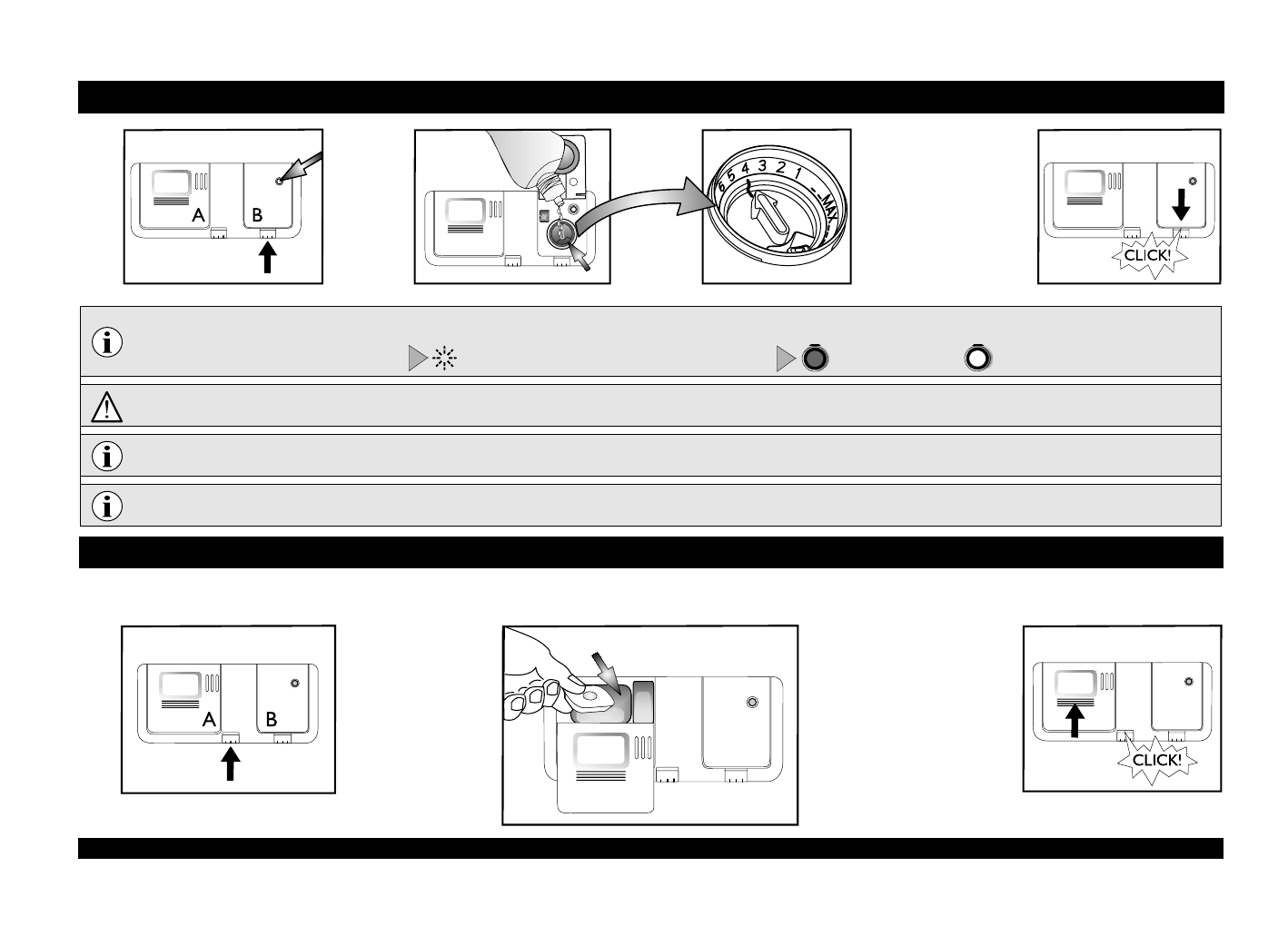 A B

6 5 4 3 2 1 MAX

CLICK!

A B

CLICK!