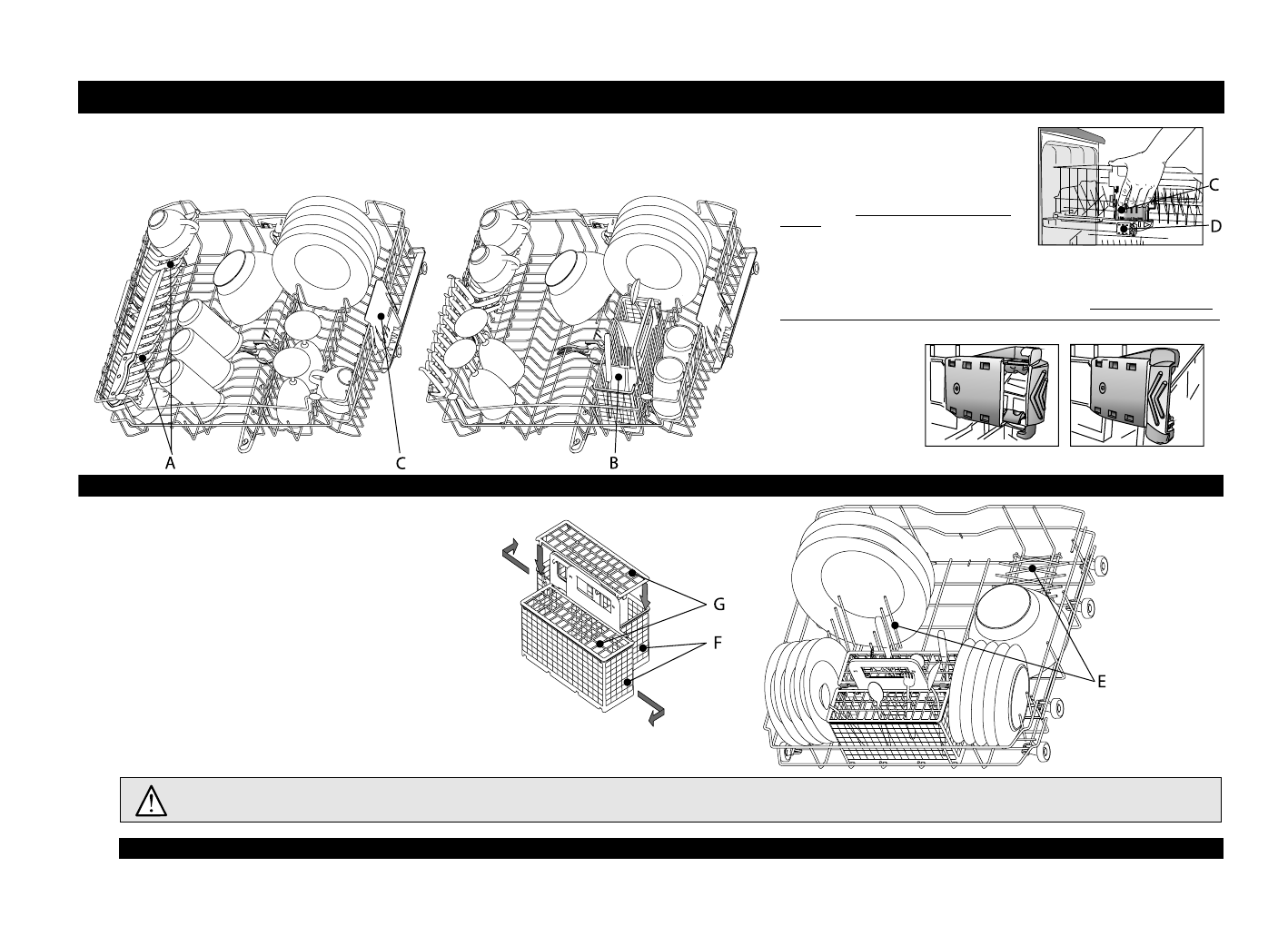 C
D
A
C
B
G
F
E