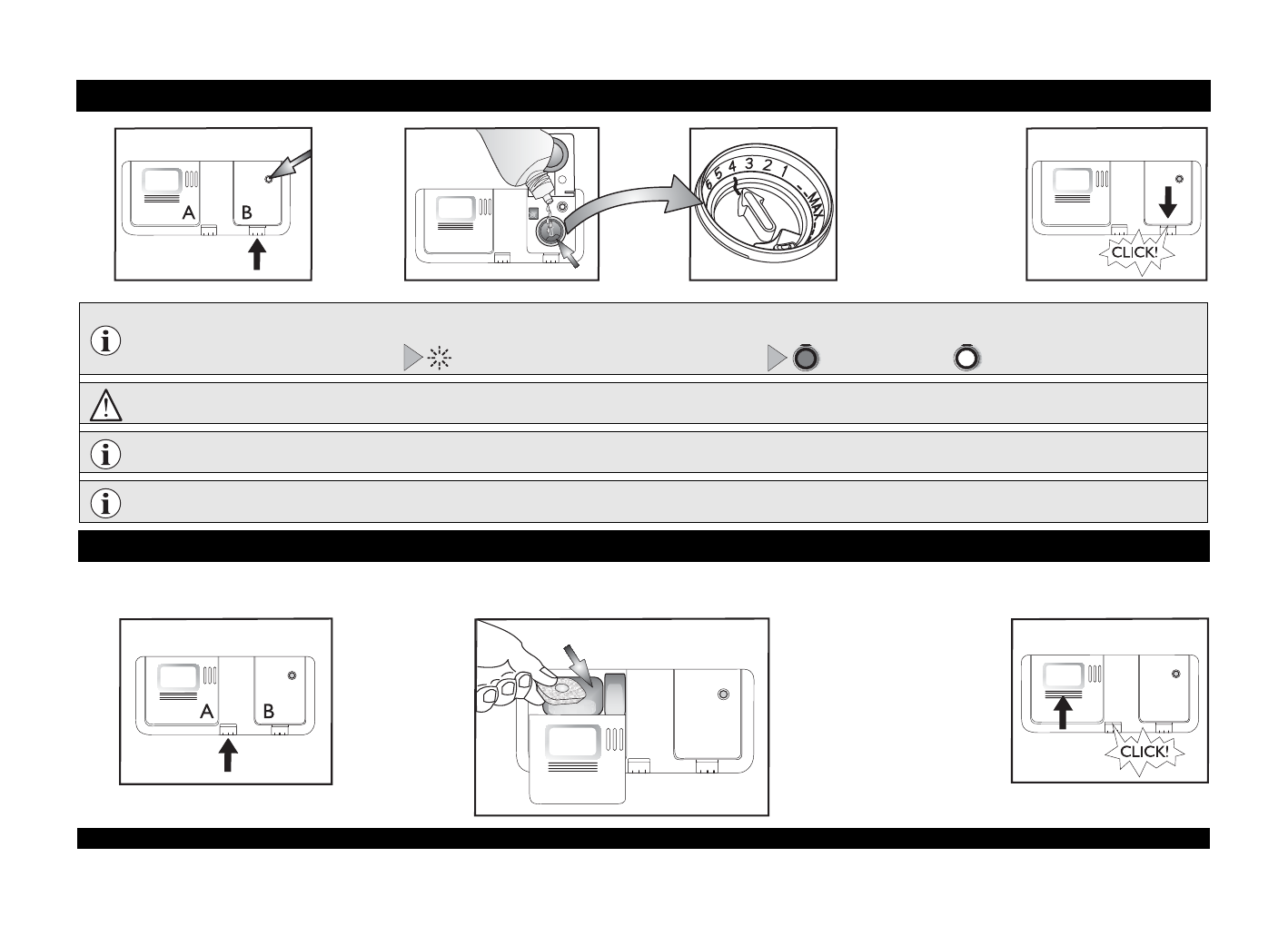 A B

6 5 4 3 2 1 MAX

CLICK!

A B

CLICK!