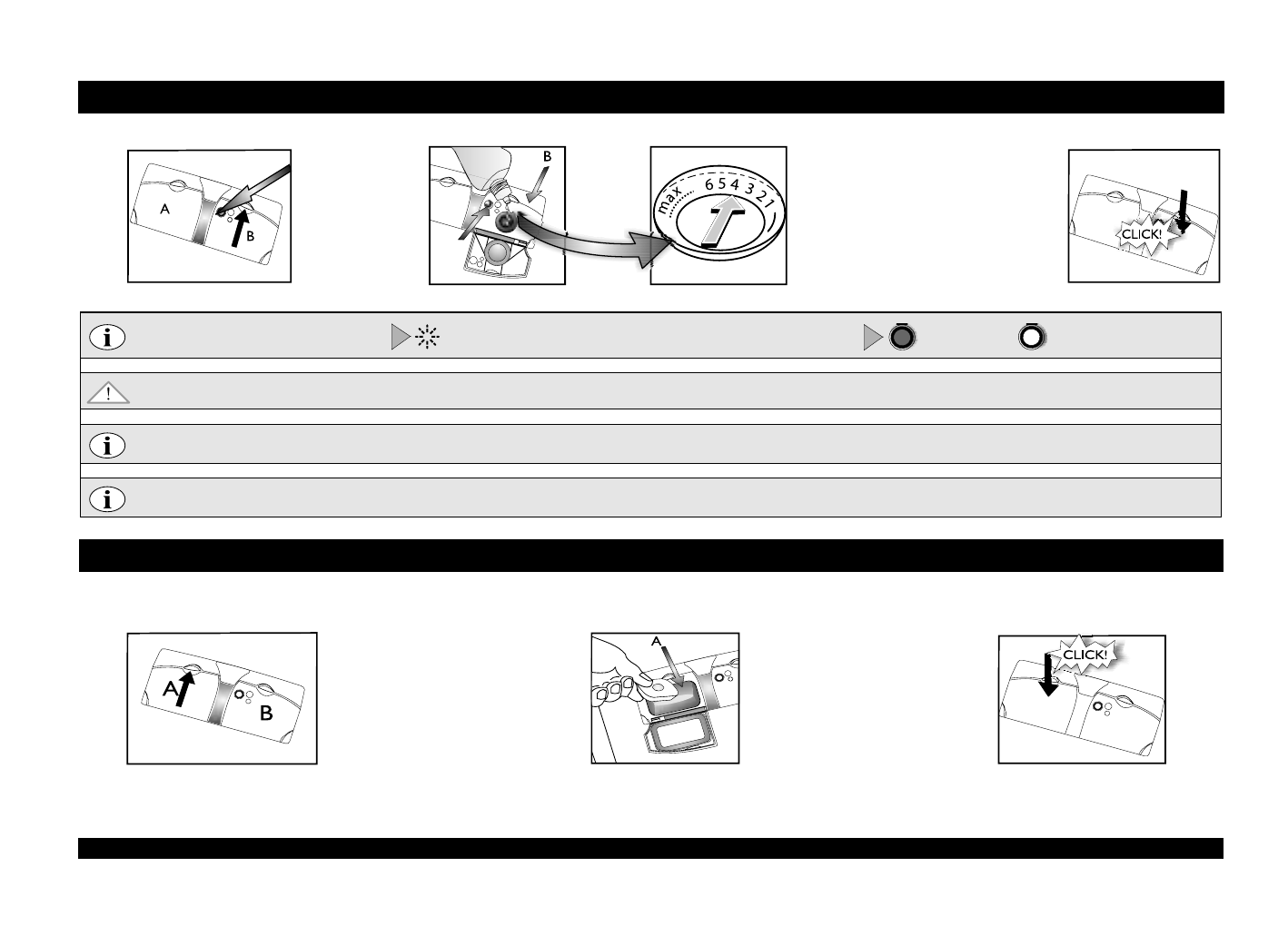 A

B

B

max 6 5 4 3 2 1

CLICK!

A

B

A

CLICK!