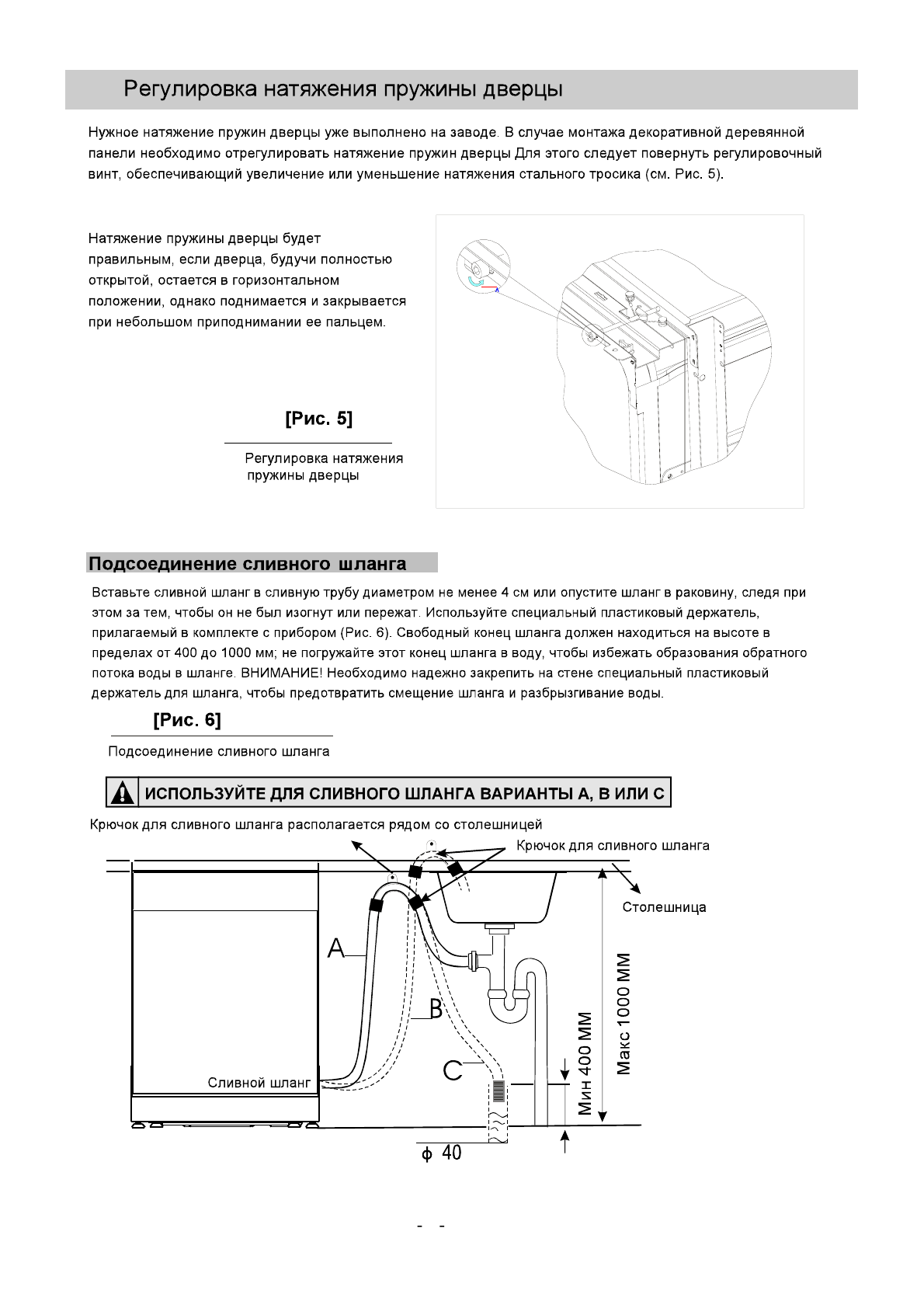 Регулировка натяжения пружины дверцы

Нужное натяжение пружин дверцы уже выполнено на заводе. В случае монтажа декоративной деревянной панели необходимо отрегулировать натяжение пружин дверцы Для этого следует повернуть регулировочный винт, обеспечивающий увеличение или уменьшение натяжения стального тросика (см. Рис. 5).

Натяжение пружины дверцы будет правильным, если дверца, будучи полностью открытой, остается в горизонтальном положении, однако поднимается и закрывается при небольшом приподнимании ее пальцем.

[Рис. 5]

Регулировка натяжения пружины дверцы

Подсоединение сливного шланга

Вставьте сливной шланг в сливную трубу диаметром не менее 4 см или опустите шланг в раковину, следя при этом за тем, чтобы он не был изогнут или пережат. Используйте специальный пластиковый держатель, прилагаемый в комплекте с прибором (Рис. 6). Свободный конец шланга должен находиться на высоте в пределах от 400 до 1000 мм; не погружайте этот конец шланга в воду, чтобы избежать образования обратного потока воды в шланге. ВНИМАНИЕ! Необходимо надежно закрепить на стене специальный пластиковый держатель для шланга, чтобы предотвратить смещение шланга и разбрызгивание воды.

[Рис. 6]

Подсоединение сливного шланга

ИСПОЛЬЗУЙТЕ ДЛЯ СЛИВНОГО ШЛАНГА ВАРИАНТЫ А, В ИЛИ С

Крючок для сливного шланга располагается рядом со столешницей

Крючок для сливного шланга

Столешница

A

B

C

Сливной шланг

Мин 400 ММ

Макс 1000 ММ

ф 40

- -