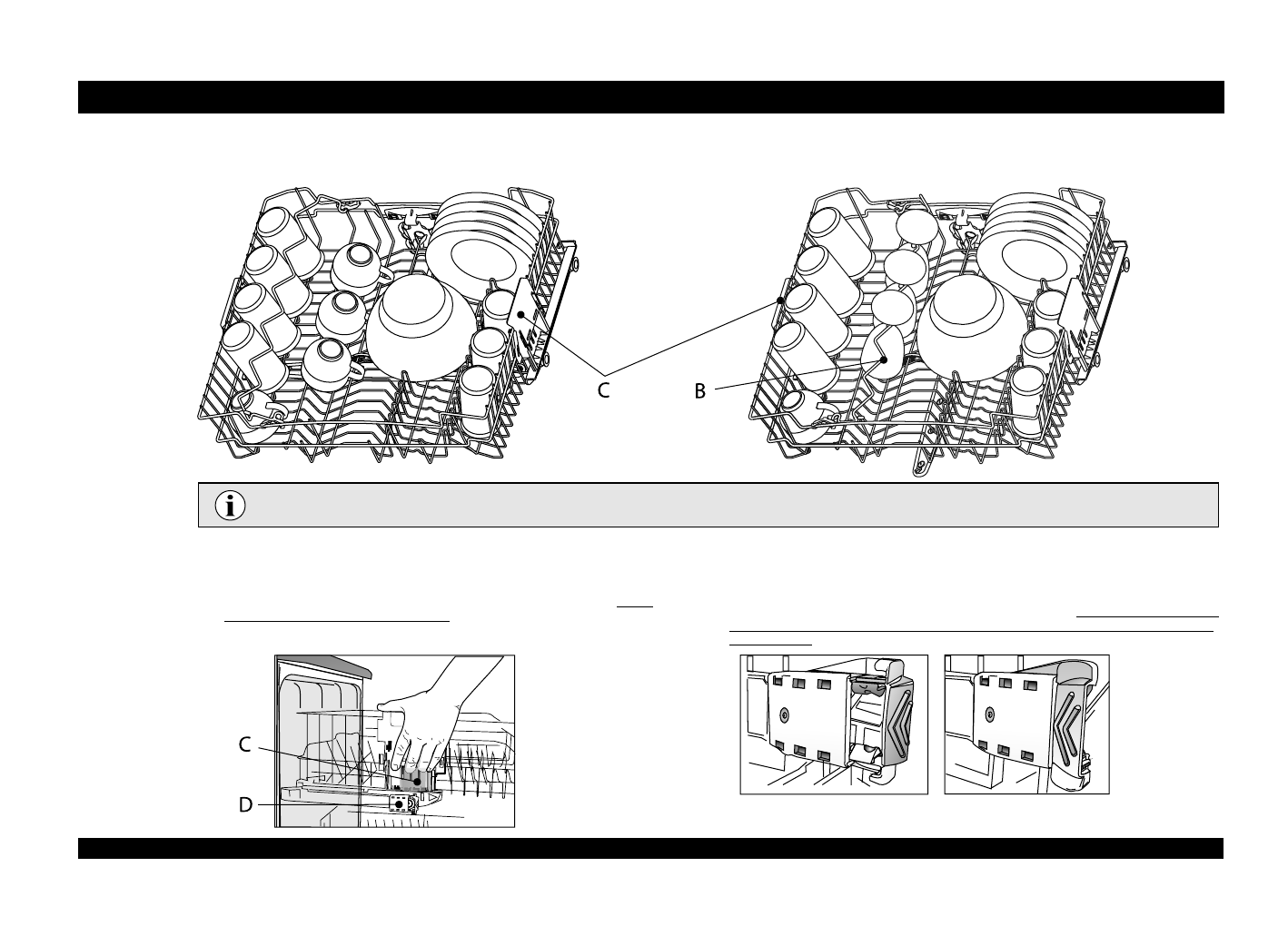 C

B

C

D