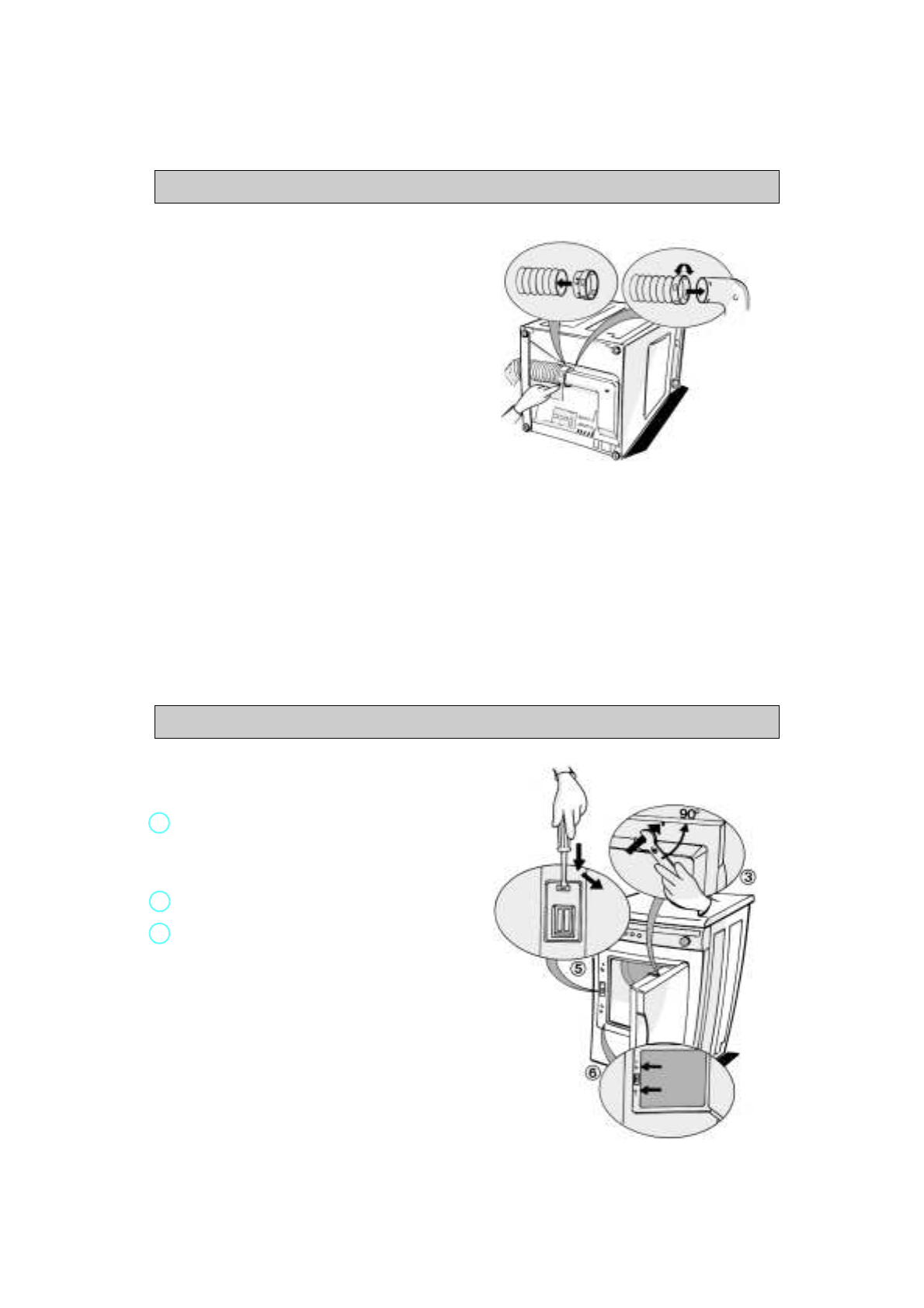 90°

3

5

6