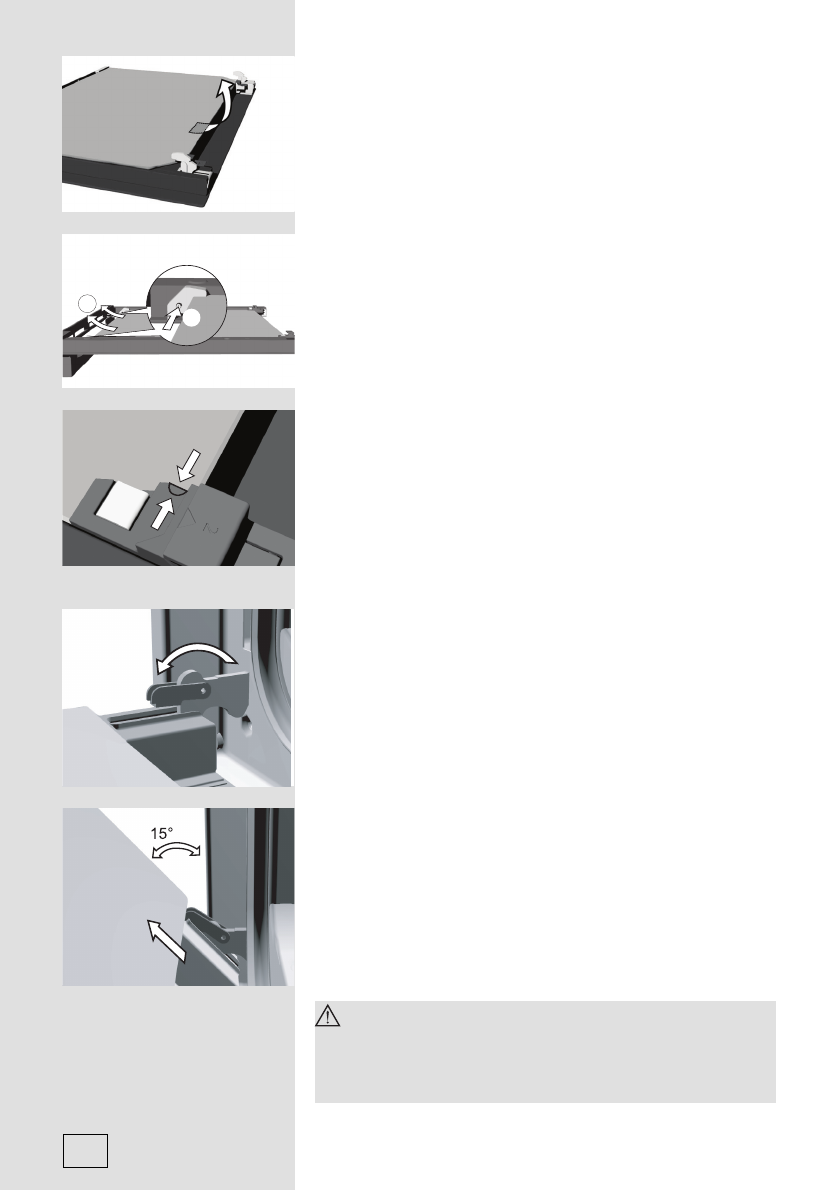 15°