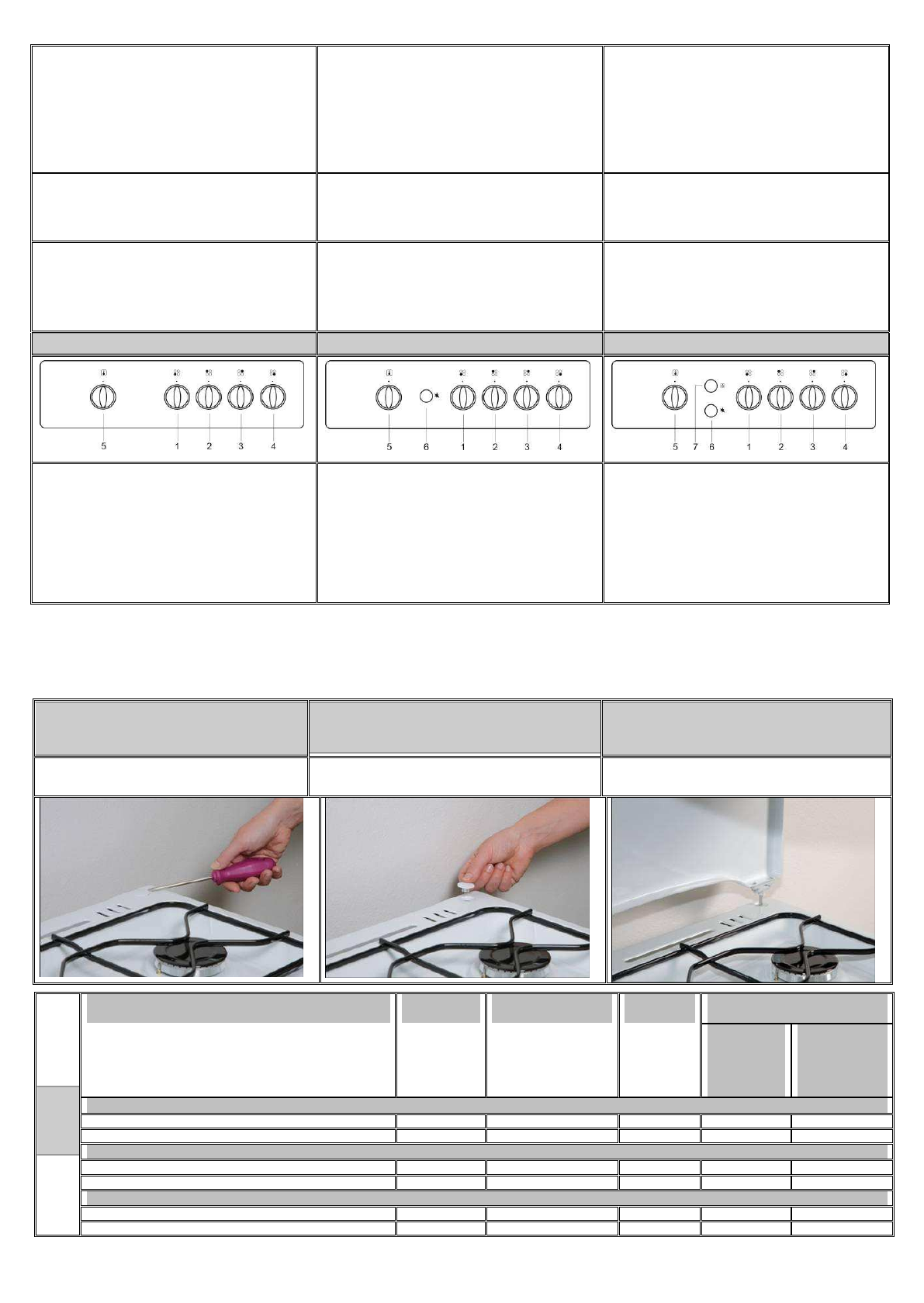 5 1 2 3 4

5 6 1 2 3 4

5 7 6 1 2 3 4