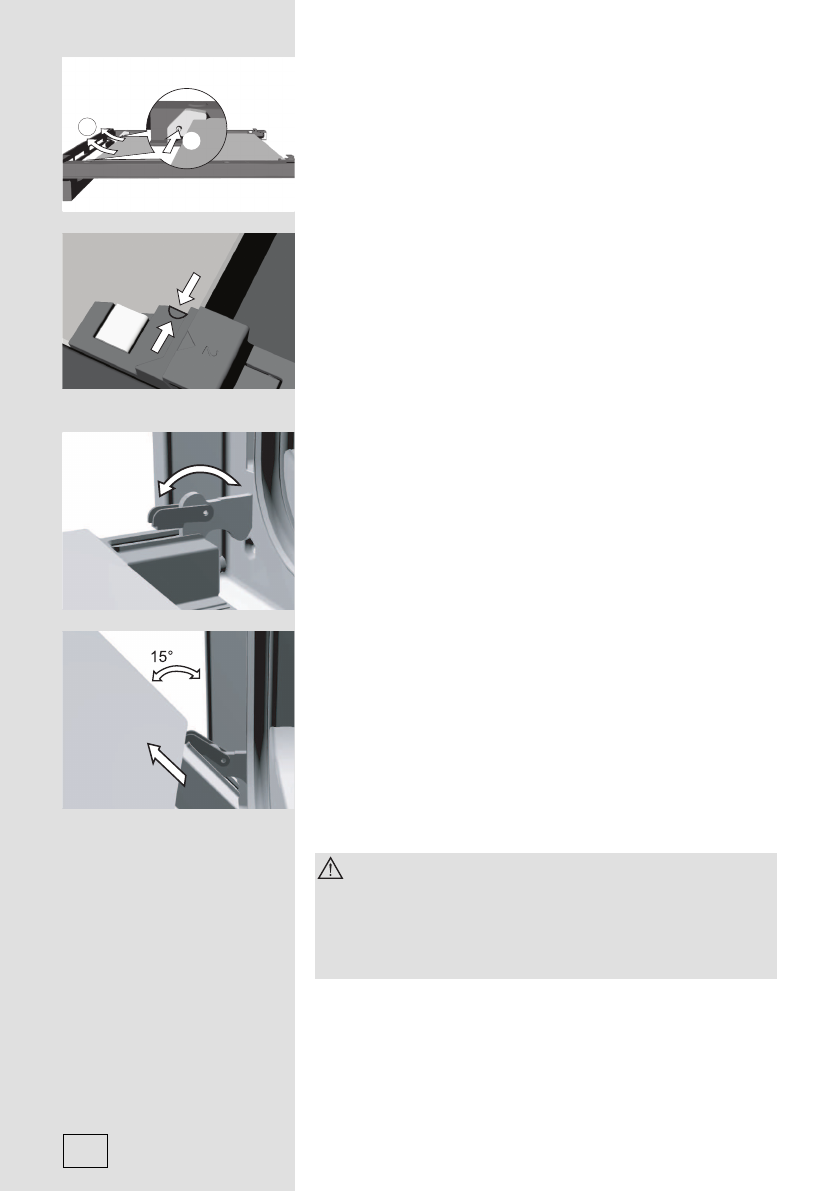 15°