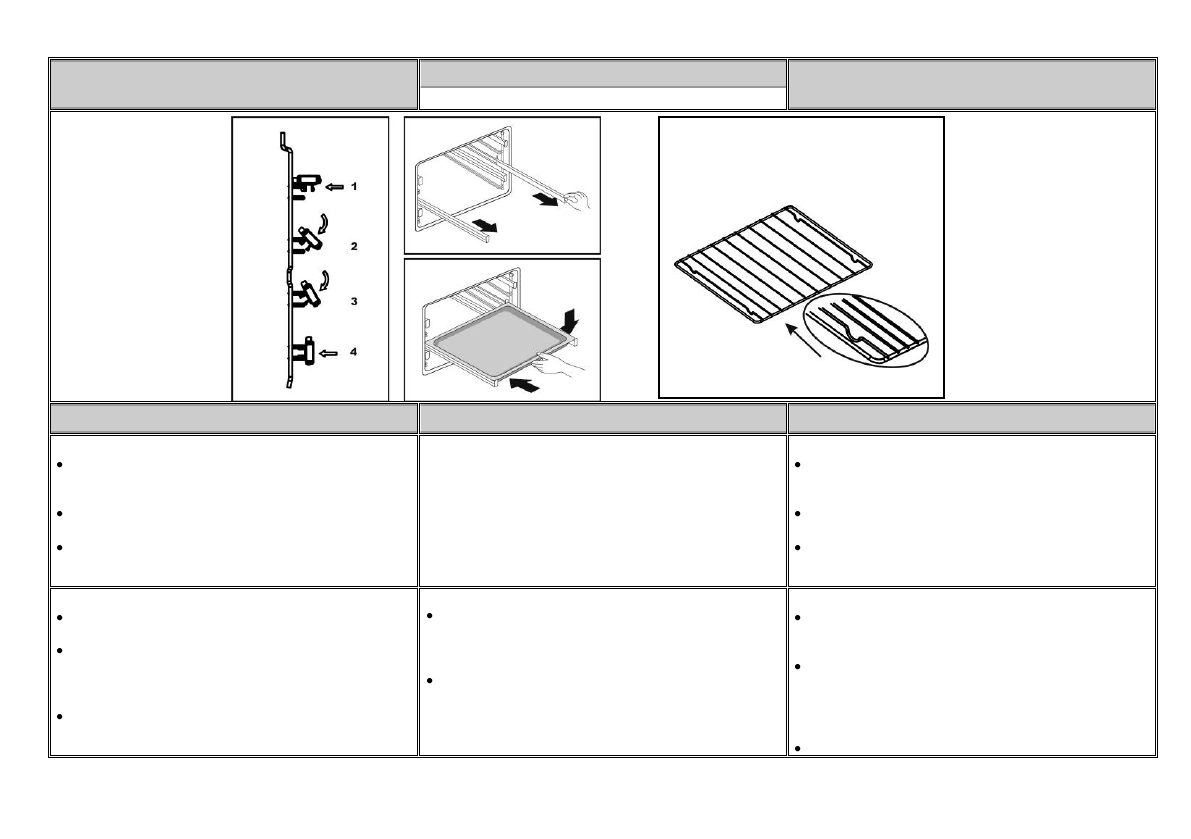 1

2

3

4