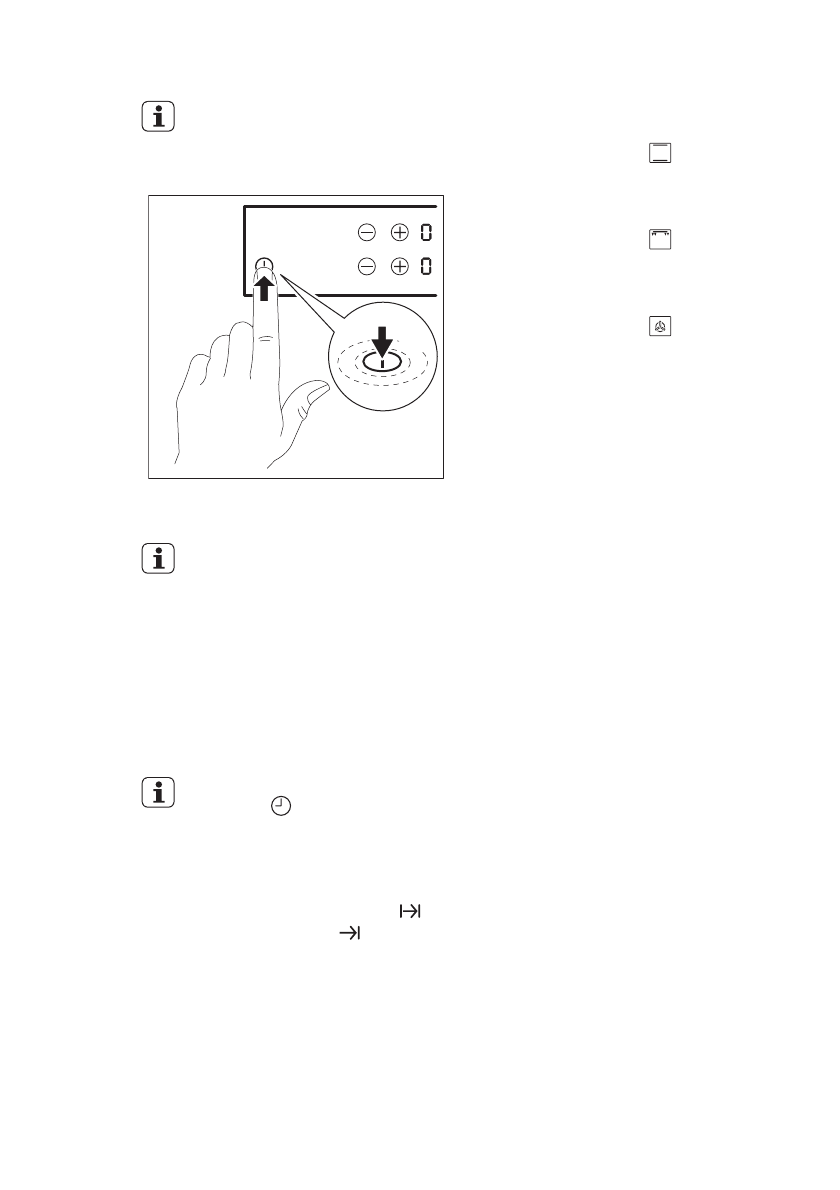 0

0