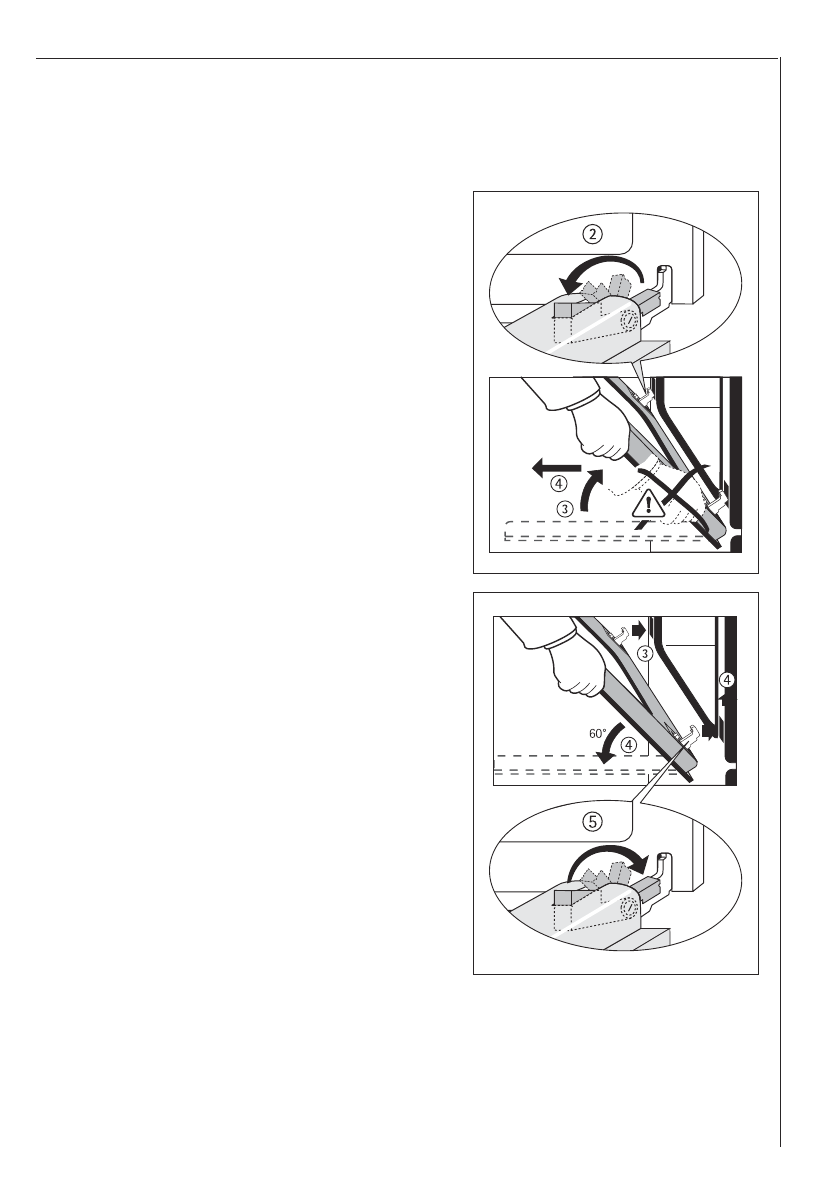 ②

④

③

③

④

60°

④

⑤