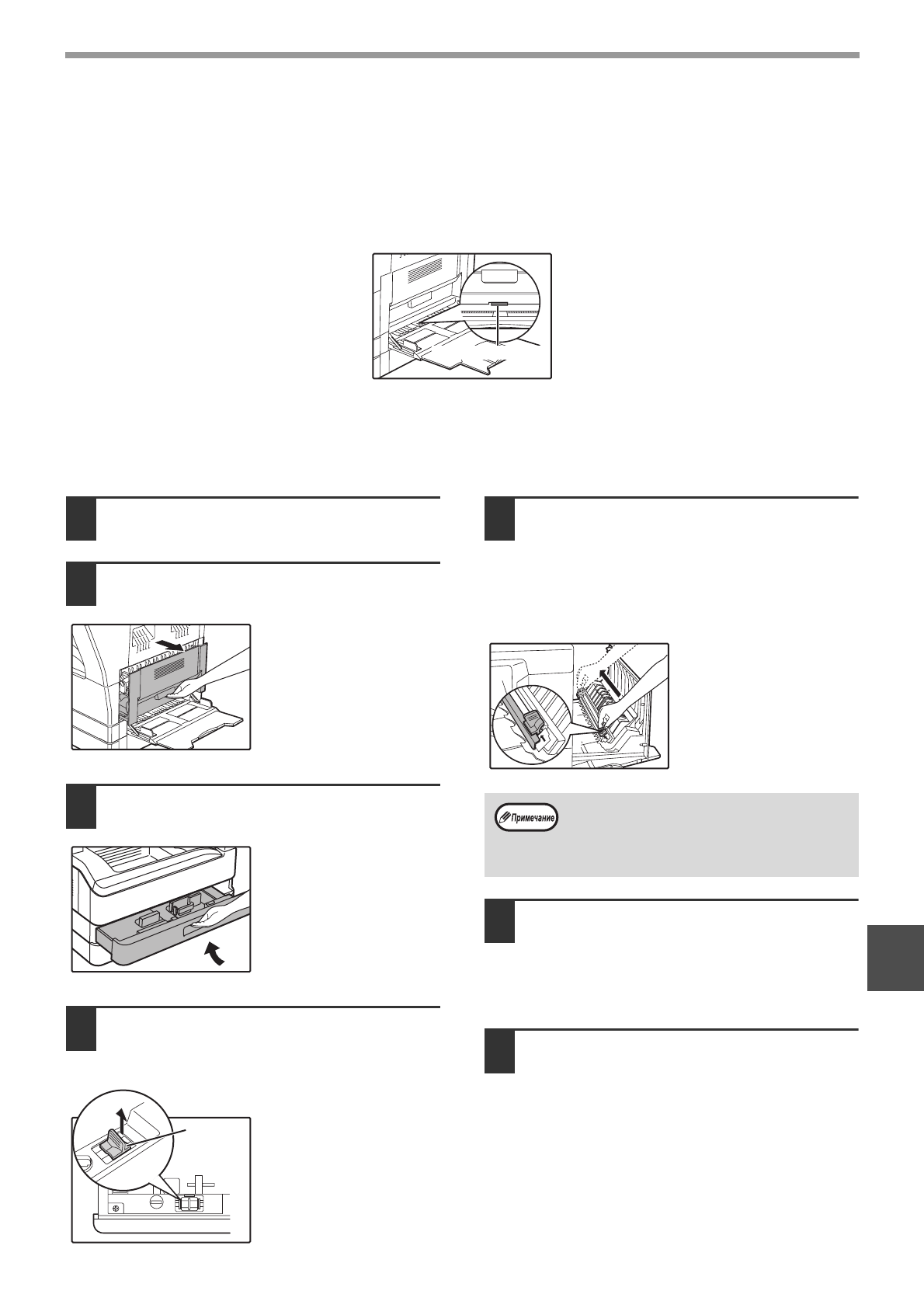 Примечание