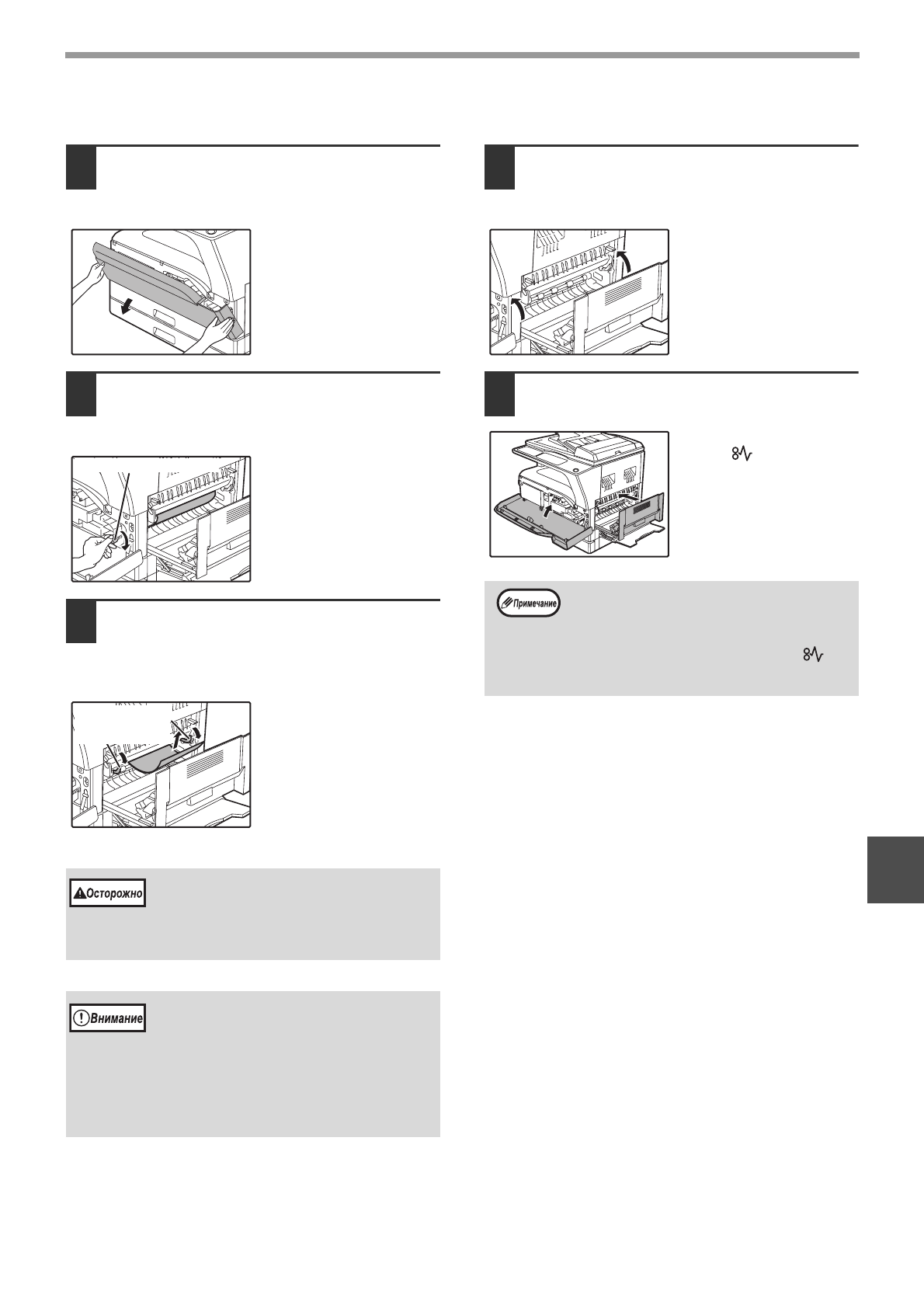 Осторожно

Внимание

Примечание