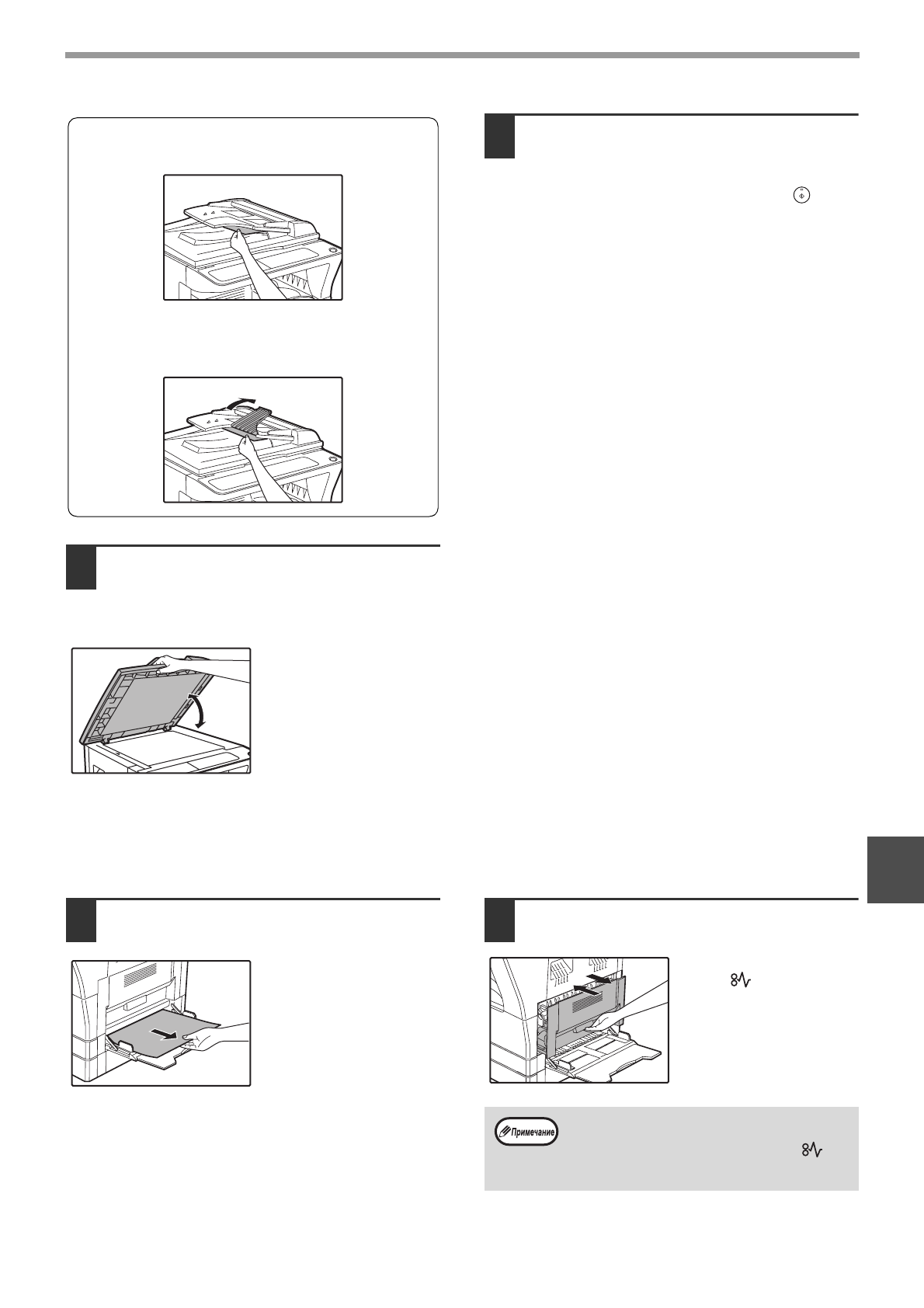 Примечание