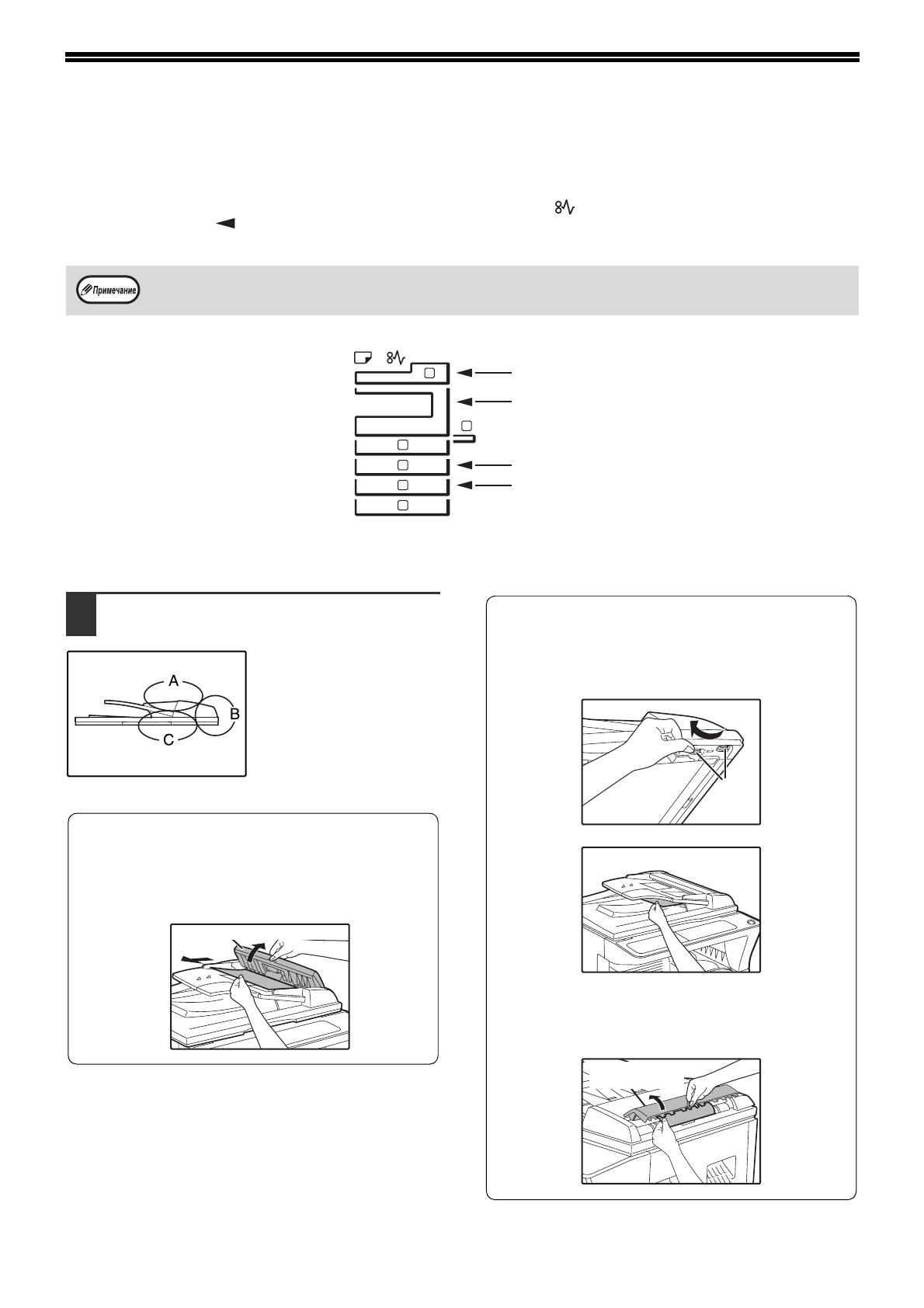 Примечание

A
B
C