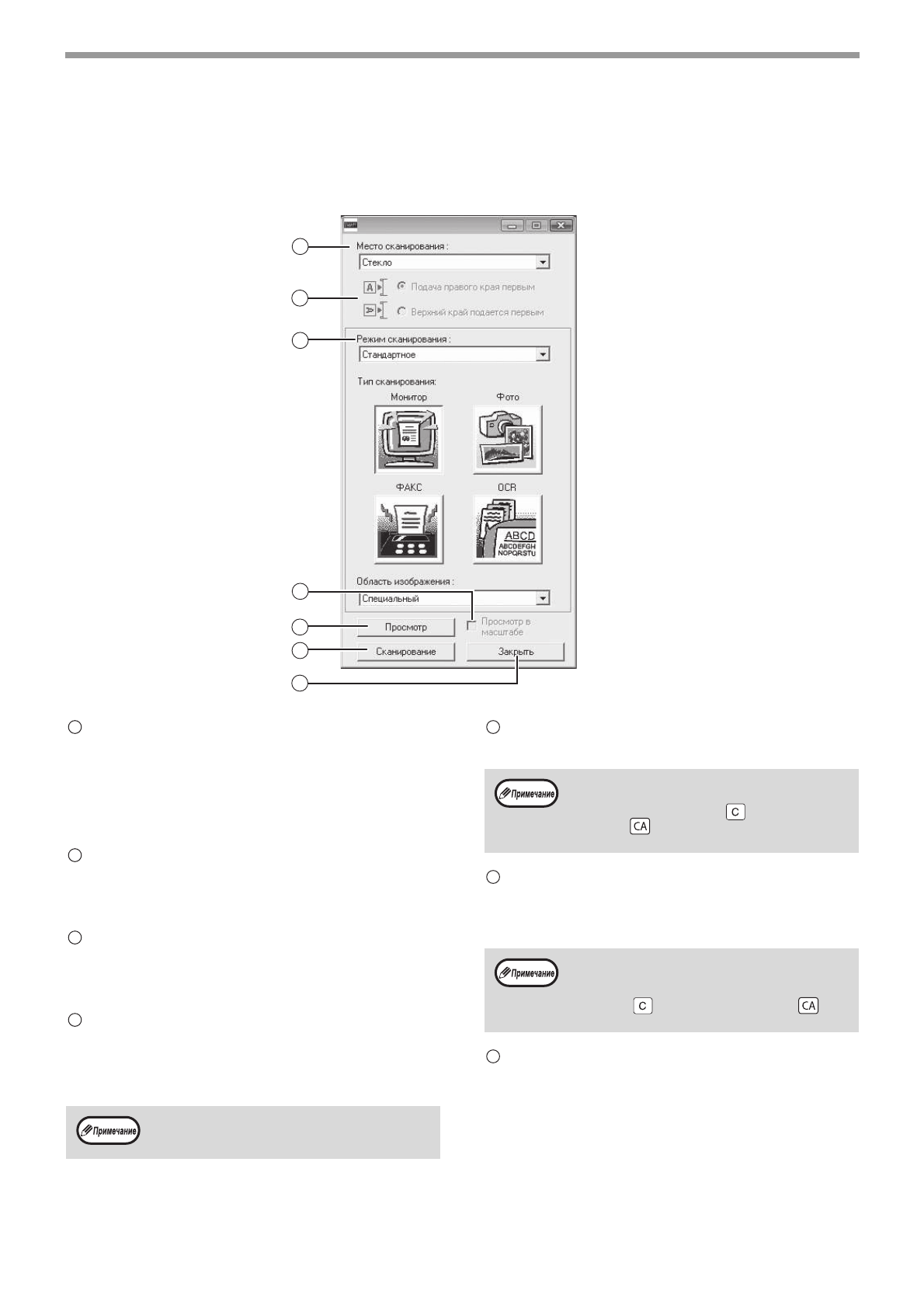 Место сканирования :

Стекло

Подача правого края первым

Верхний край подается первым

Режим сканирования :

Стандартное

Тип сканирования:

Монитор

Фото

ФАКС

OCR

ABCD
ABCDEFGH
NOPQRSTU

Область изображения :

Специальный

Просмотр

Просмотр в масштабе

Сканирование

Закрыть

Примечание

C

CA

Примечание

C

CA

Примечание