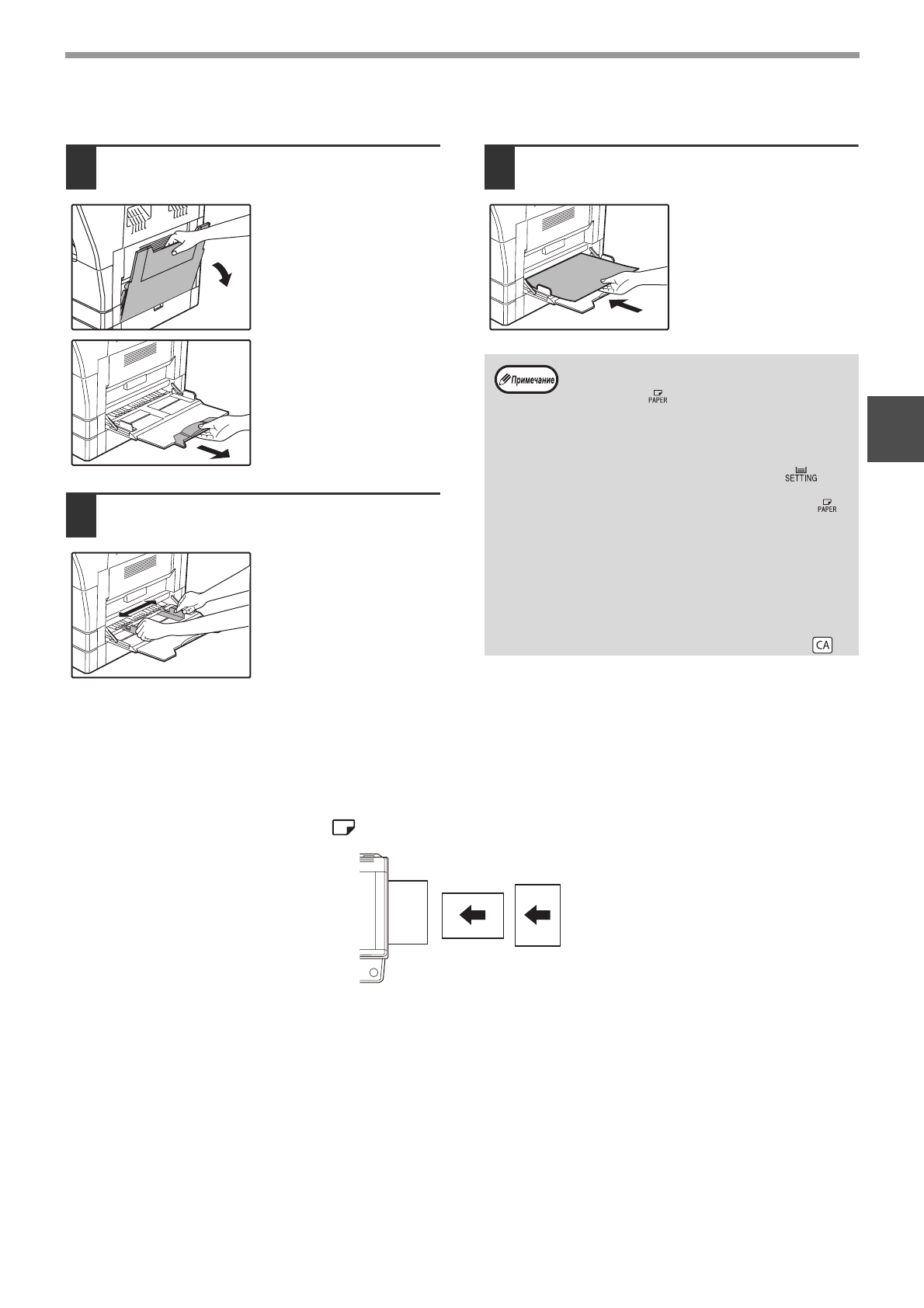 Примечание

PAPER

SETTING

PAPER

CA