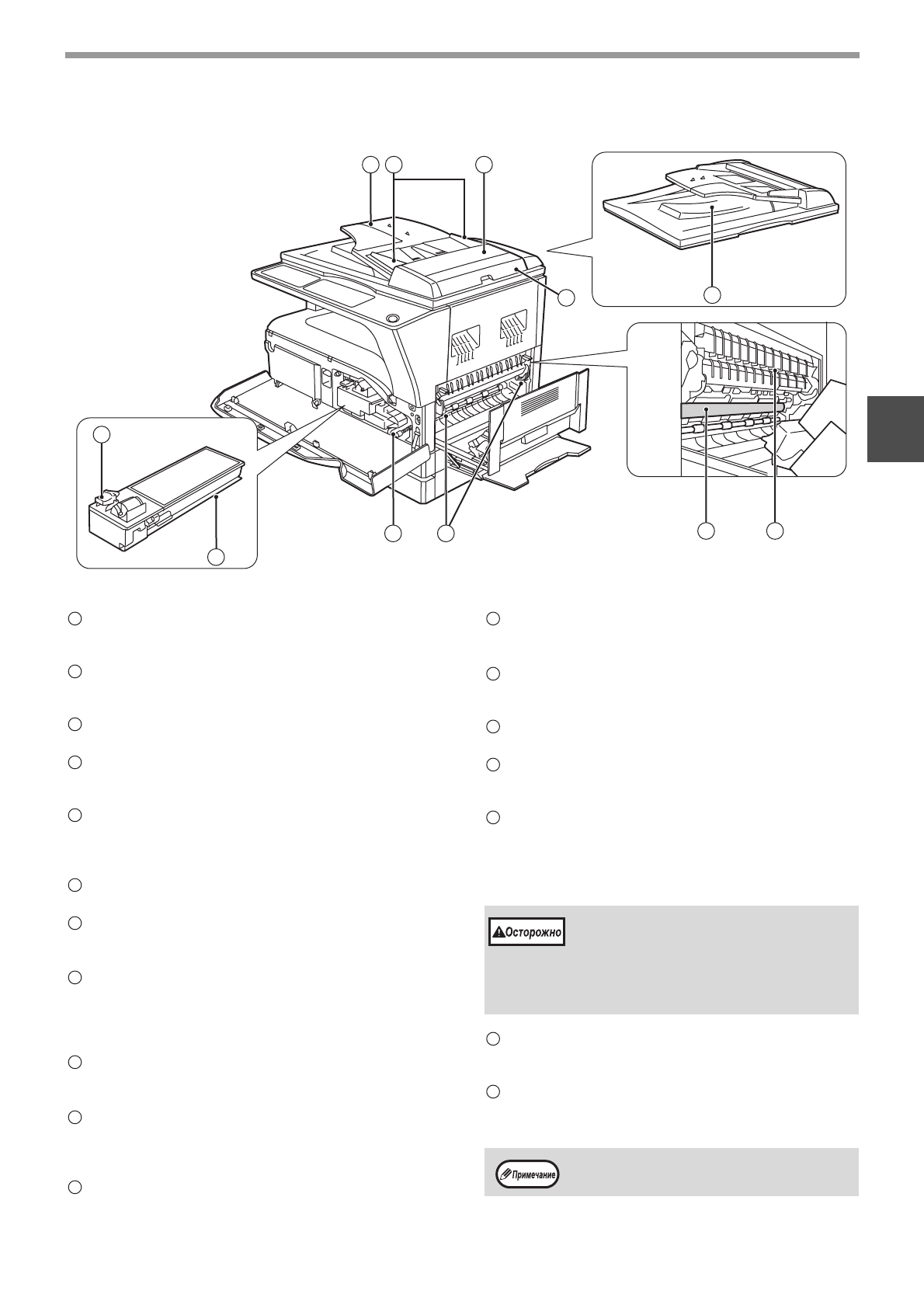 Осторожно

Примечание