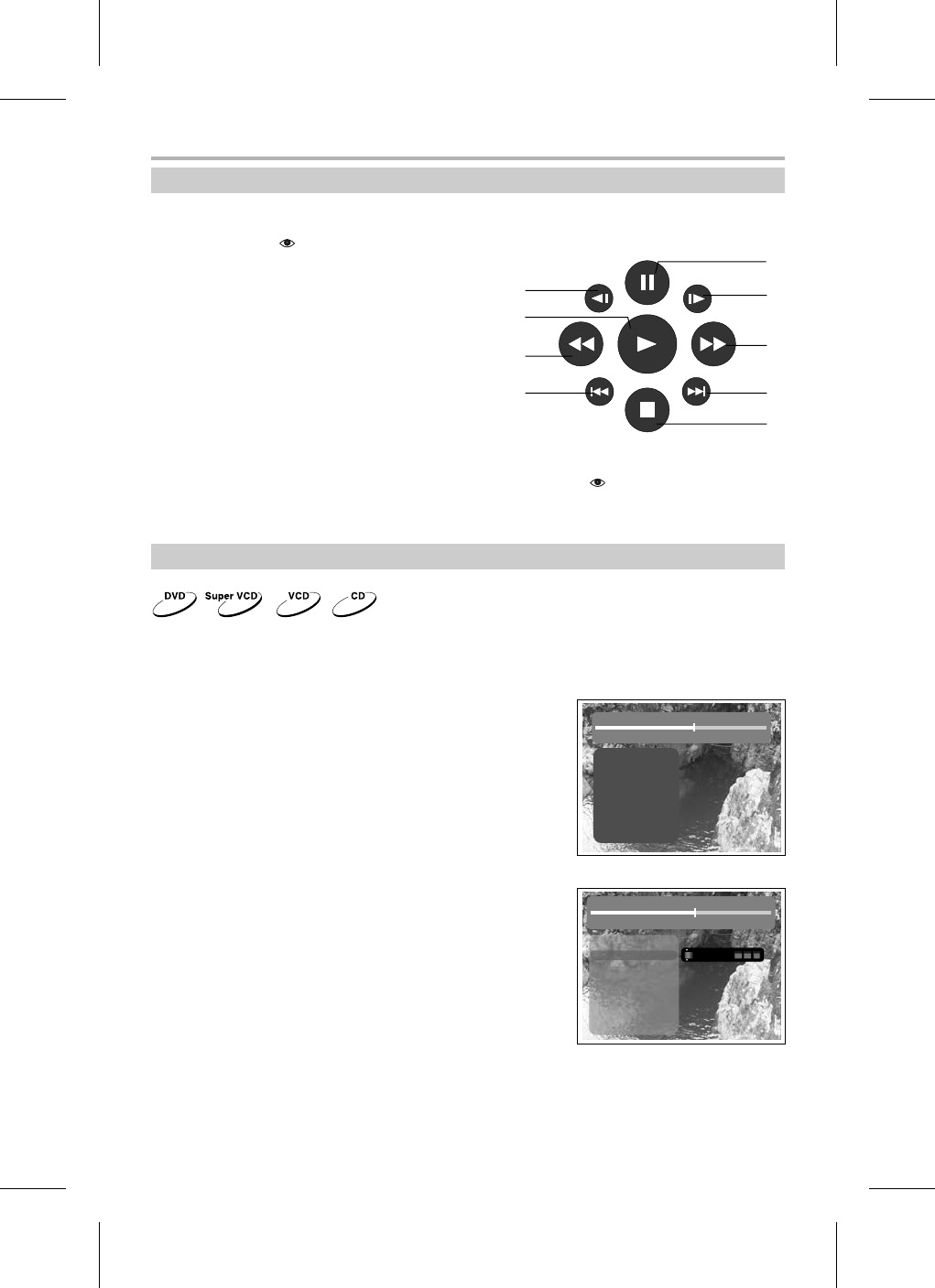 DVD

Super VCD

VCD

CD