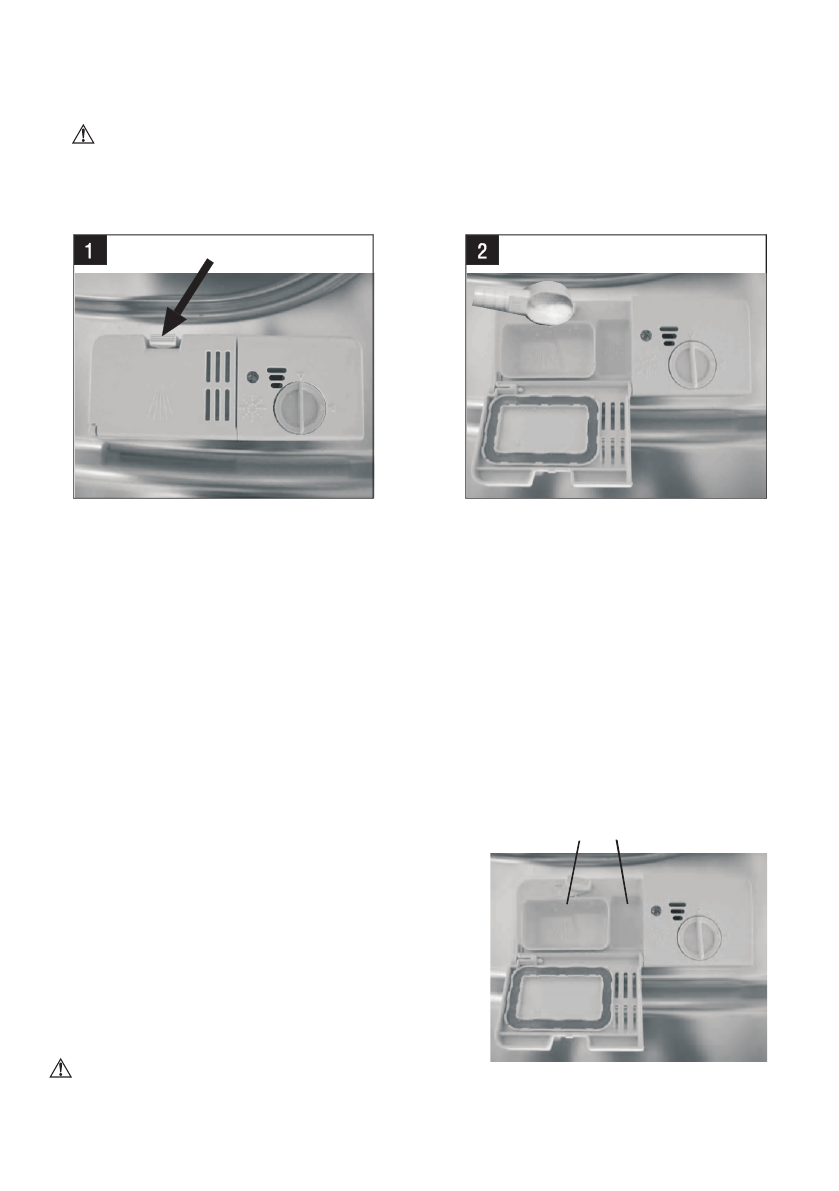 1

2