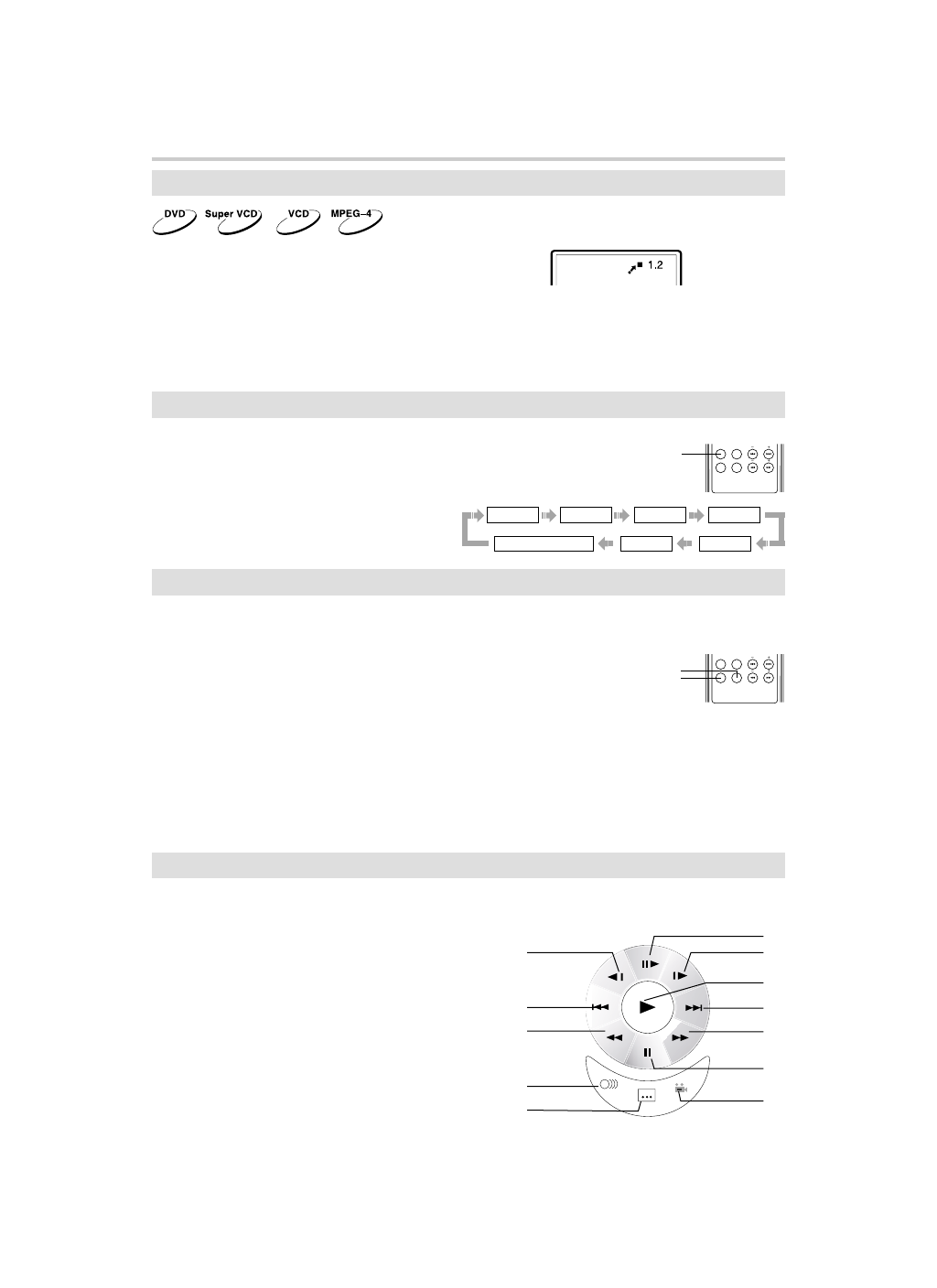 DVD Super VCD VCD MPEG–4

1.2