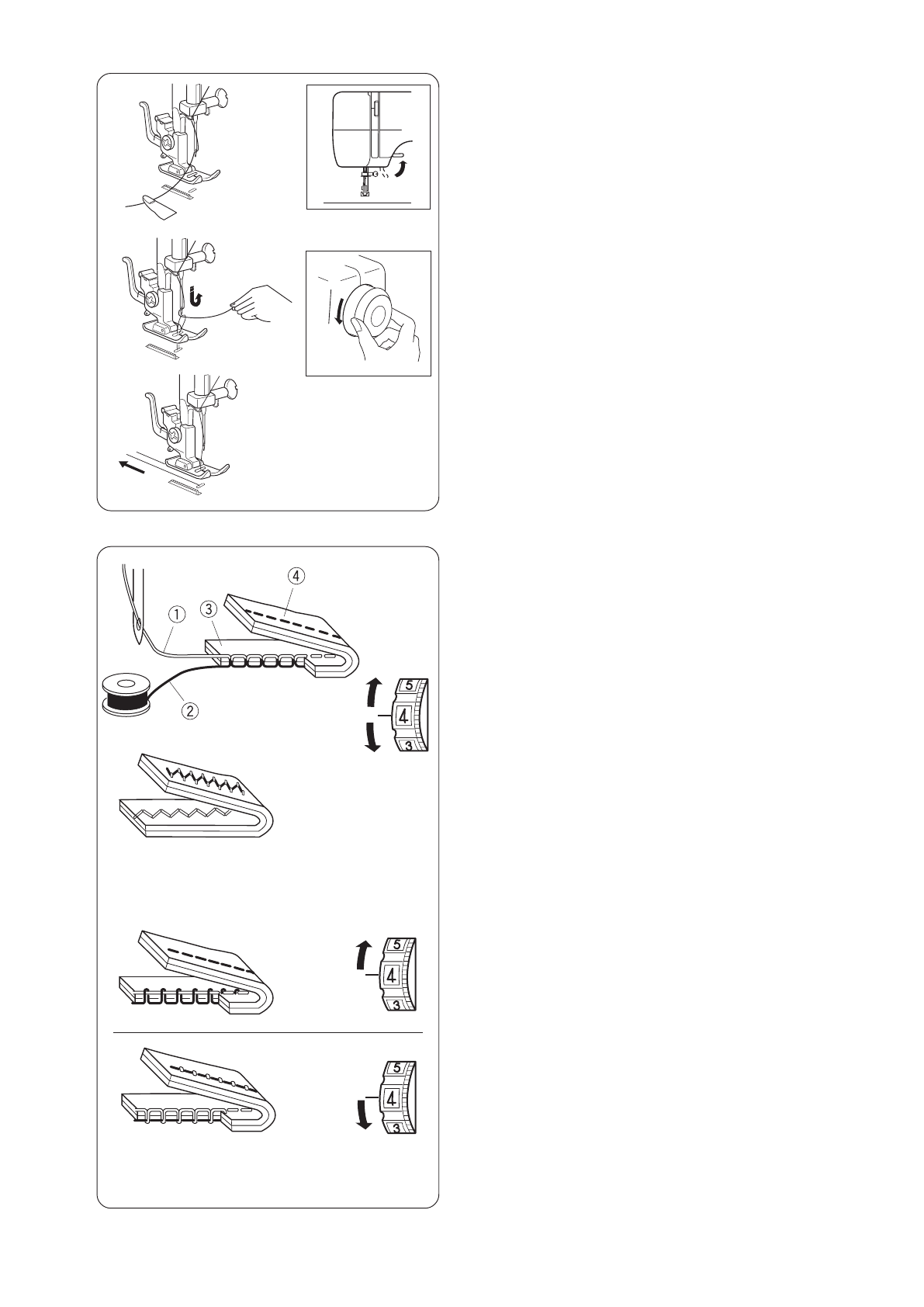 ④
①
③
②
5
4
3
5
4
3
5
4
3