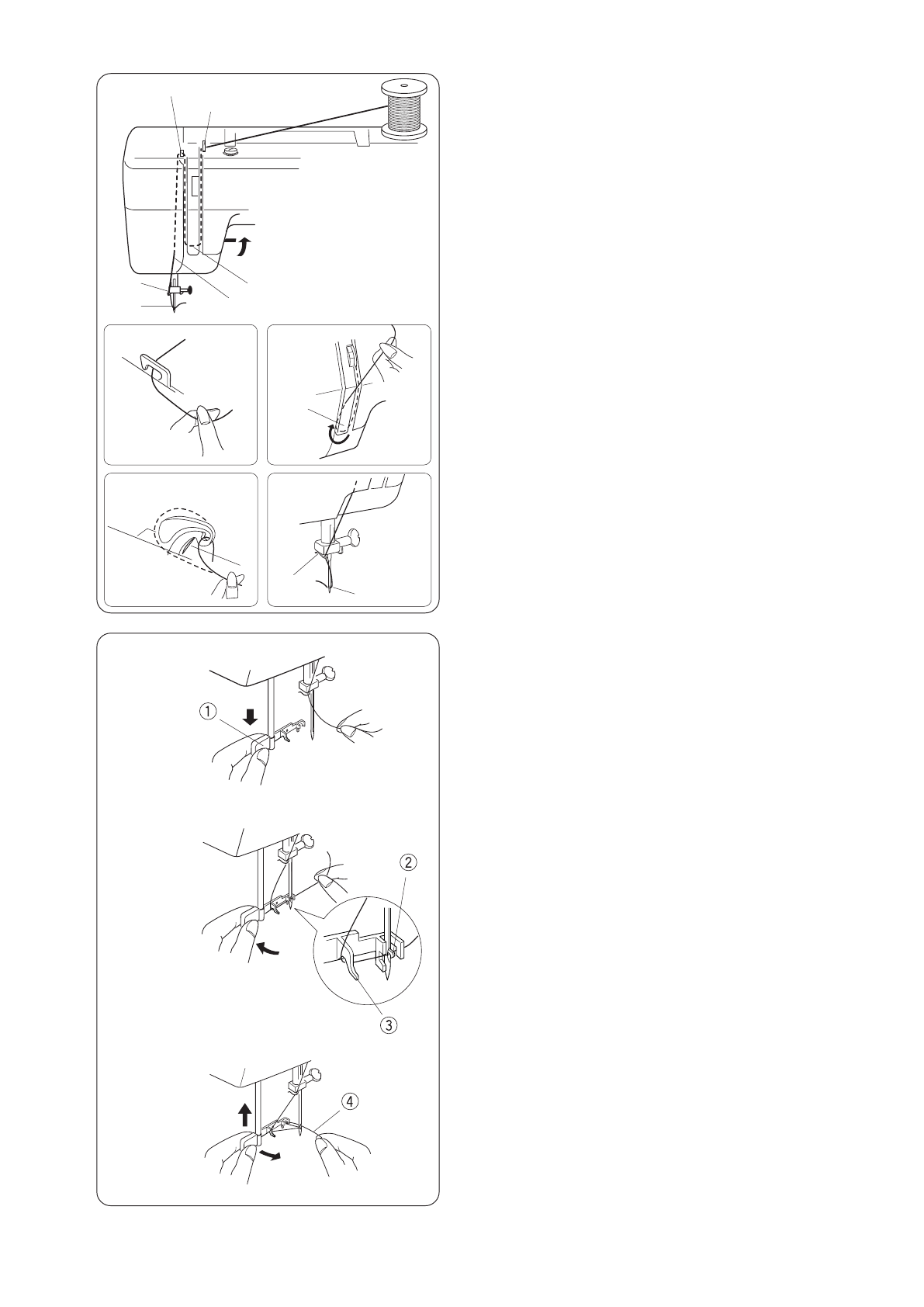 ①

②

③

④