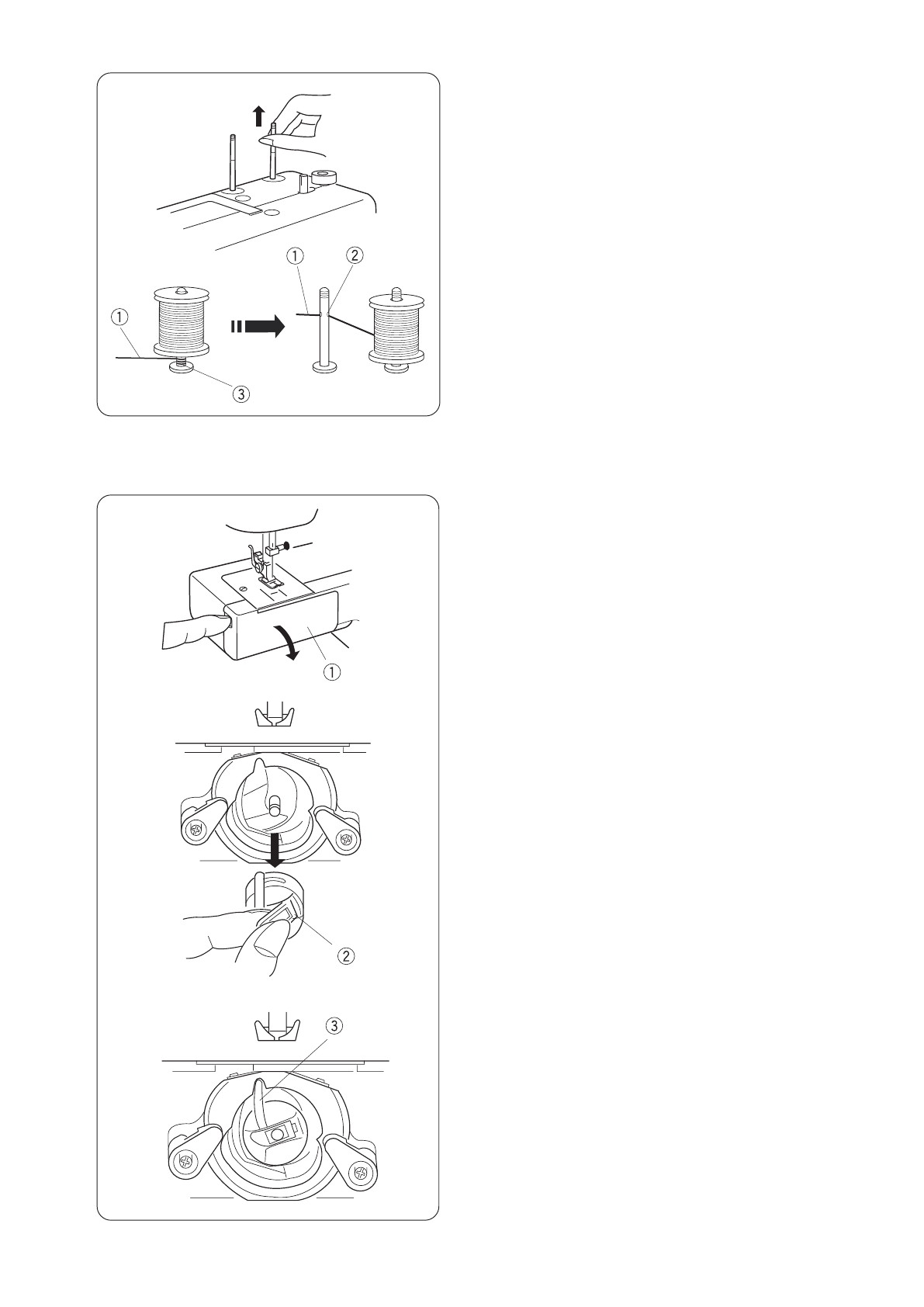 ①
②
①
③
①
②
③