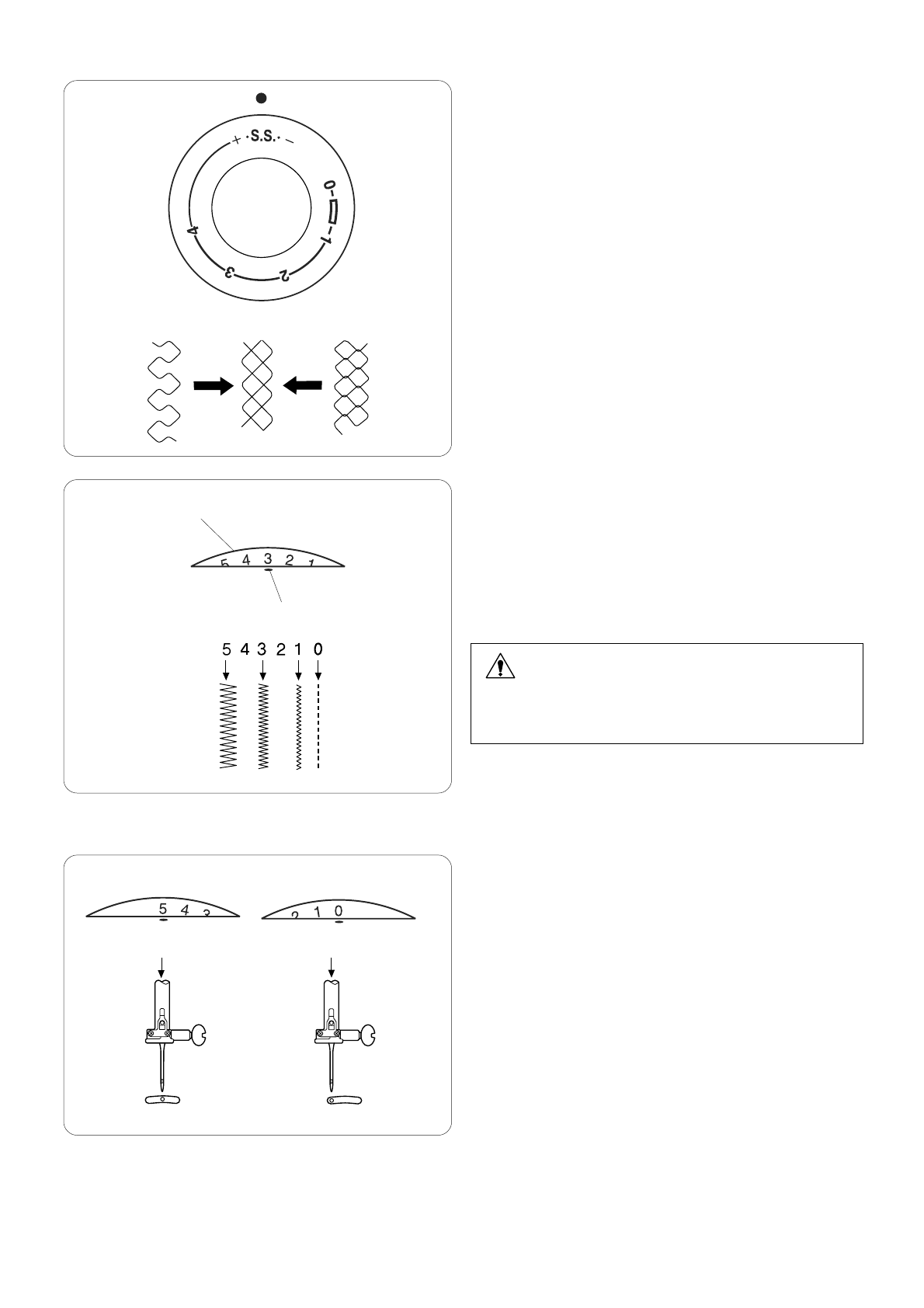 + ·S.S.· –
0
1
2
3
4

5 4 3 2 1

5 4 3 2 1 0

5 4 3

2 1 0