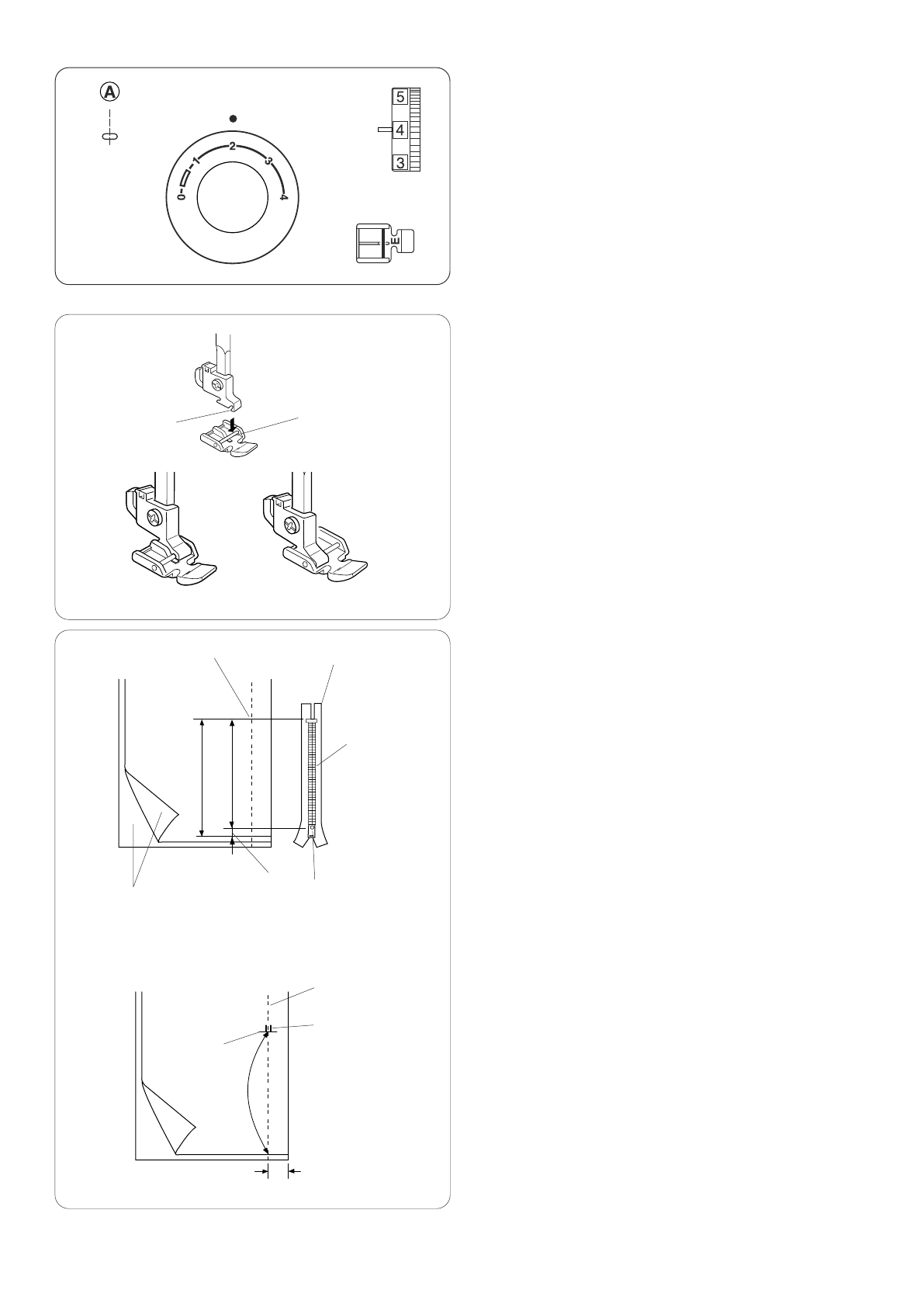 A

0 1 2 3 4

5
4
3

E