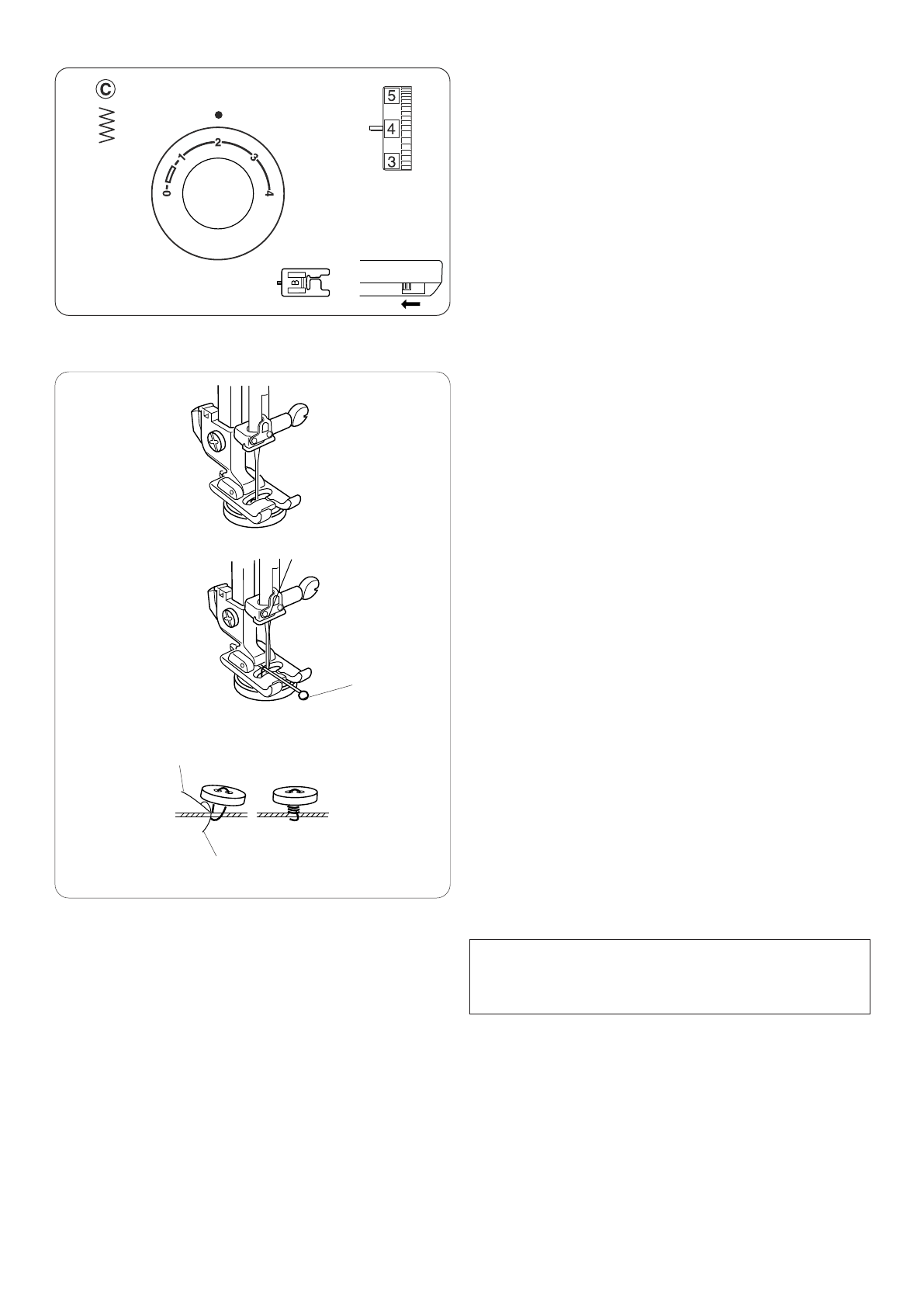 C

0
1
2
3
4

5
4
3

B