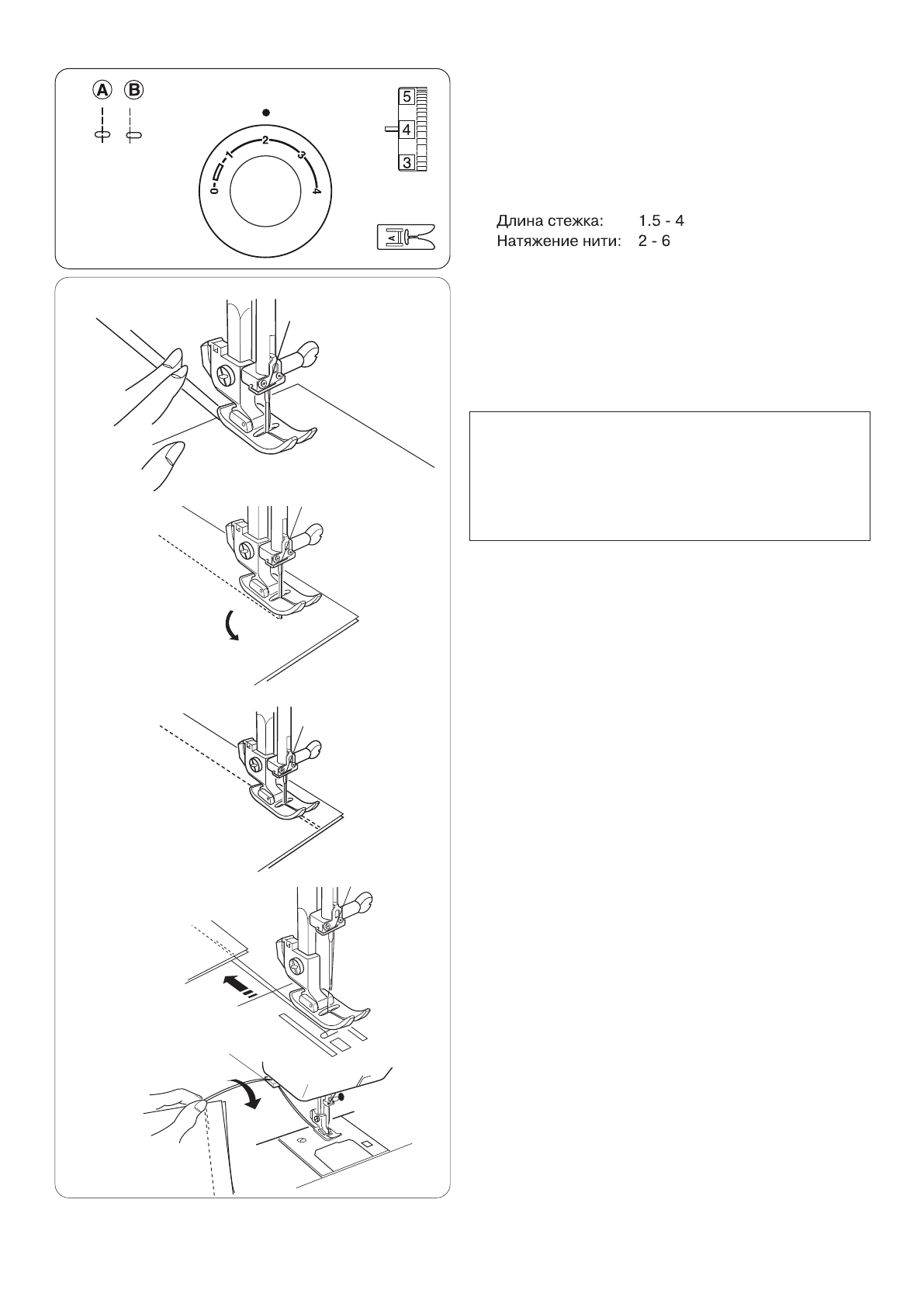 A B

0 1 2 3 4

5
4
3

A

Длина стежка: 1.5 - 4
Натяжение нити: 2 - 6