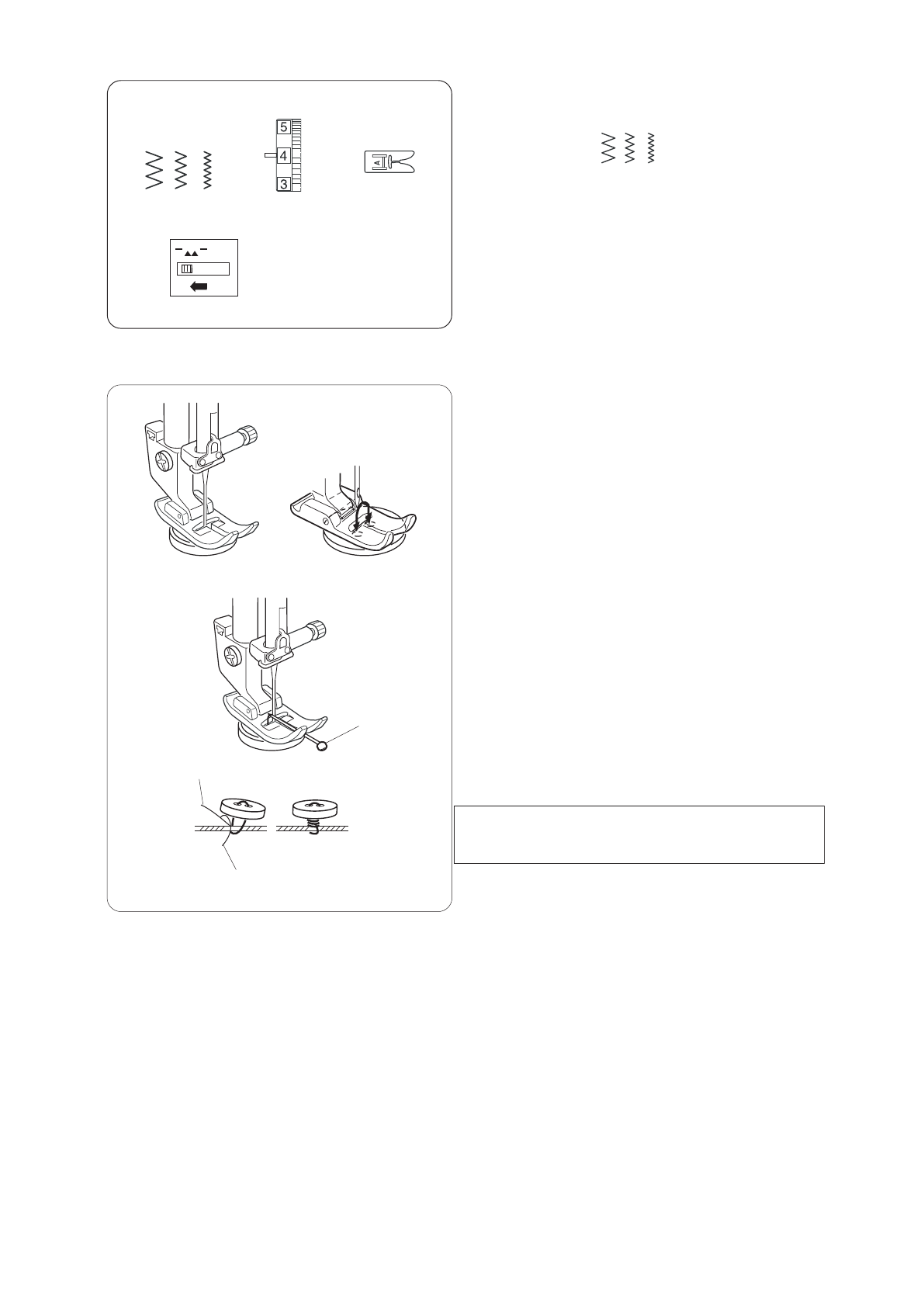 5
4
3

A