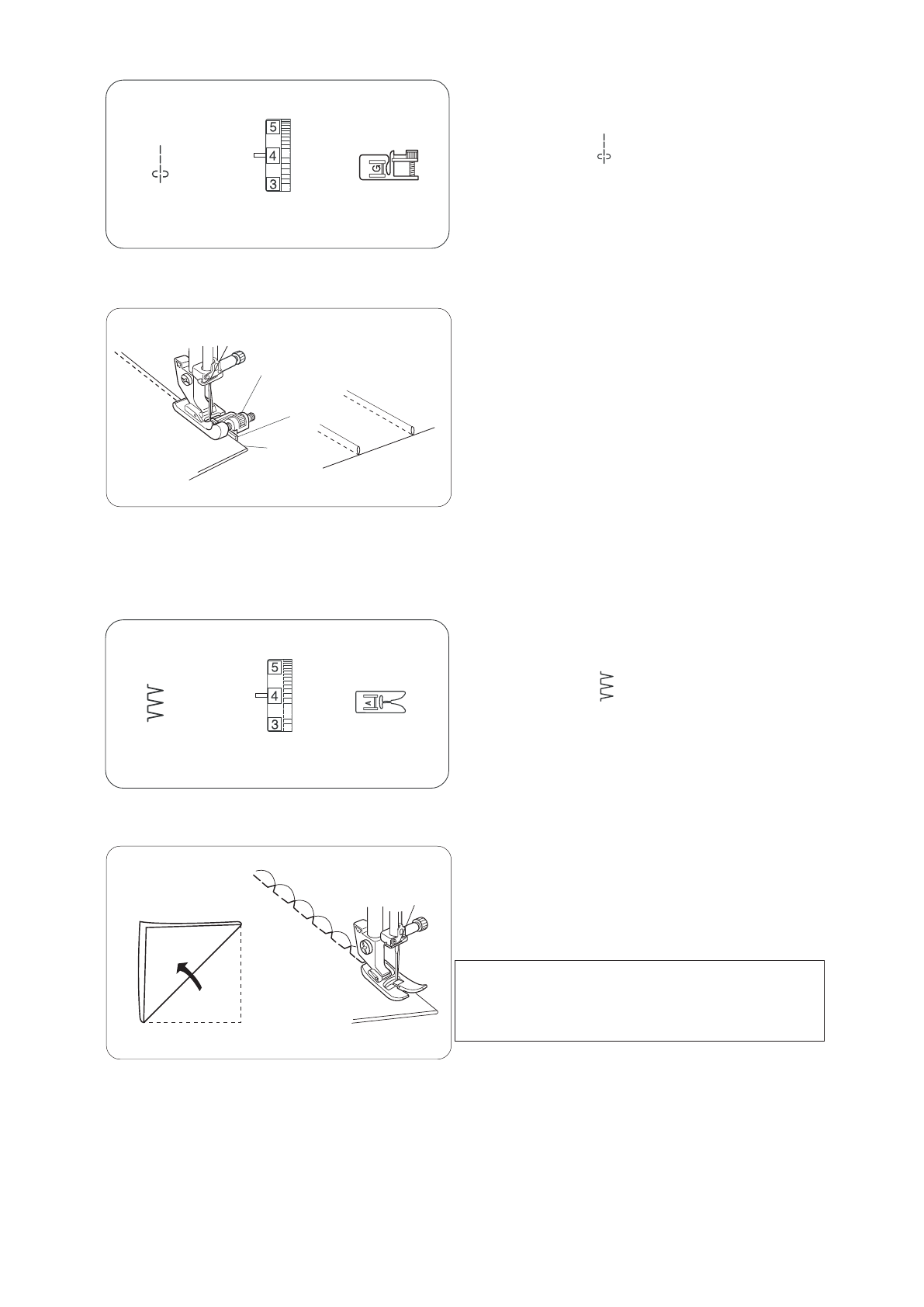 5
4
3
G

5
4
3
A