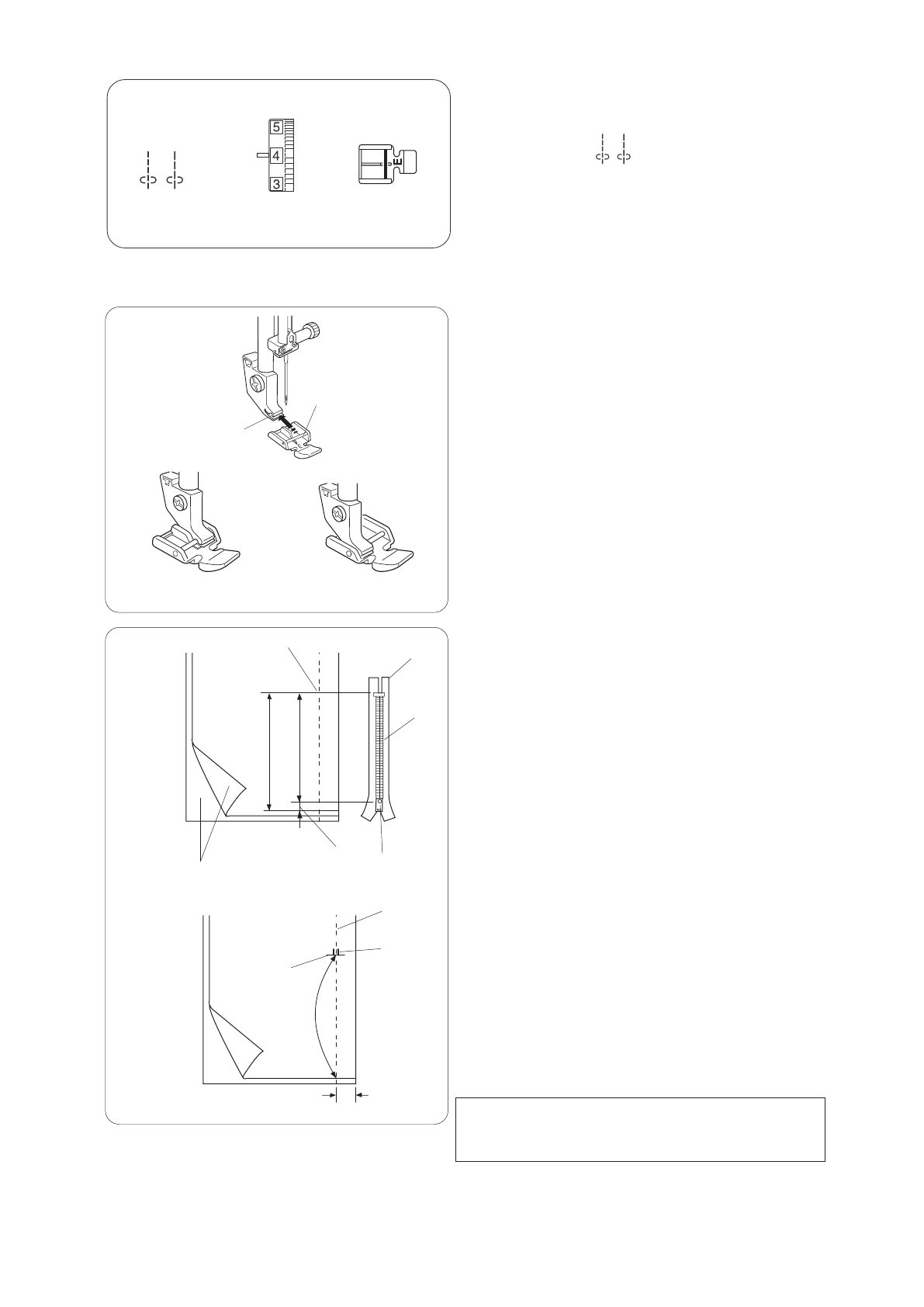 5
4
3
E