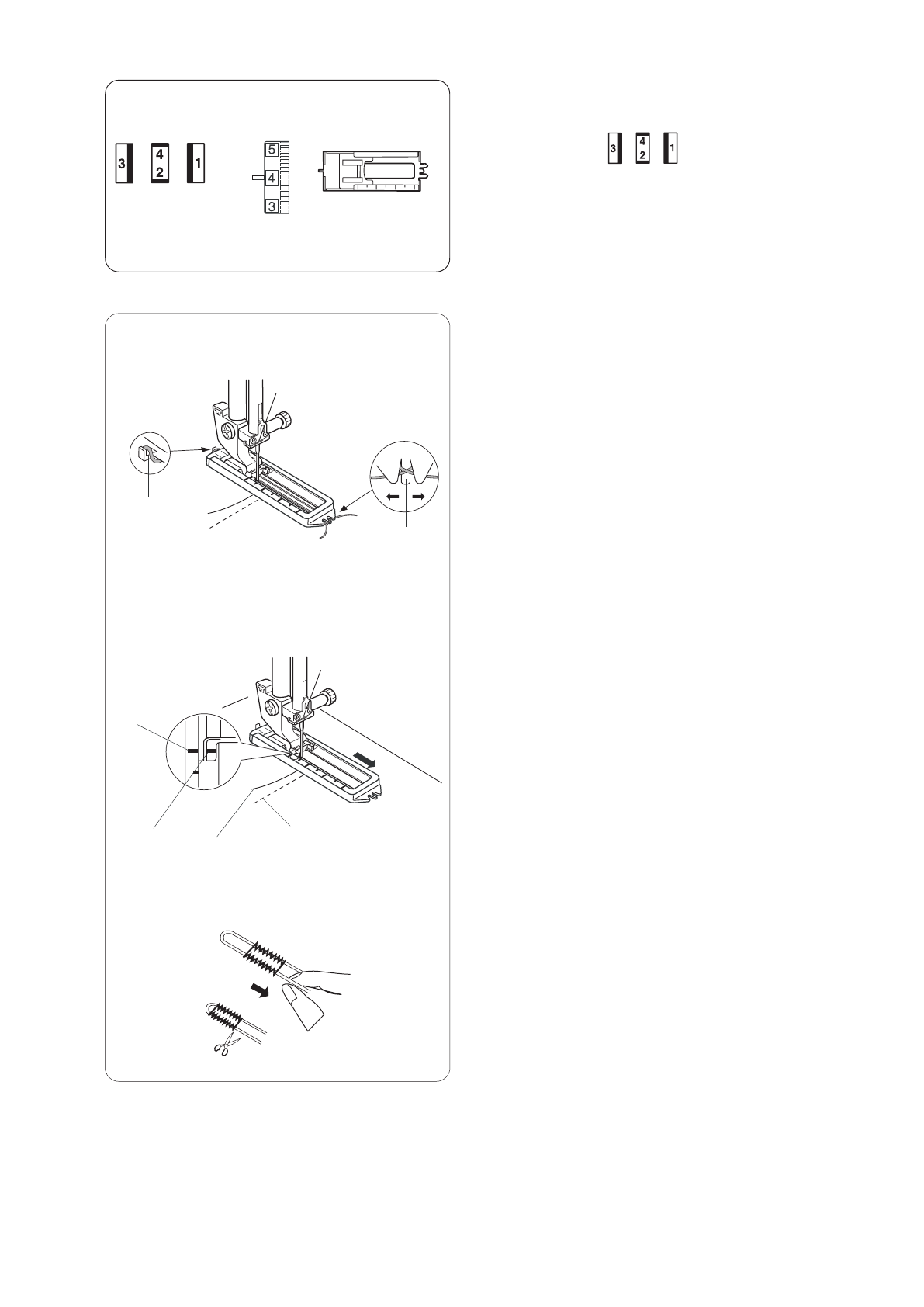 3 4 2 1

5
4
3

3 4 2 1