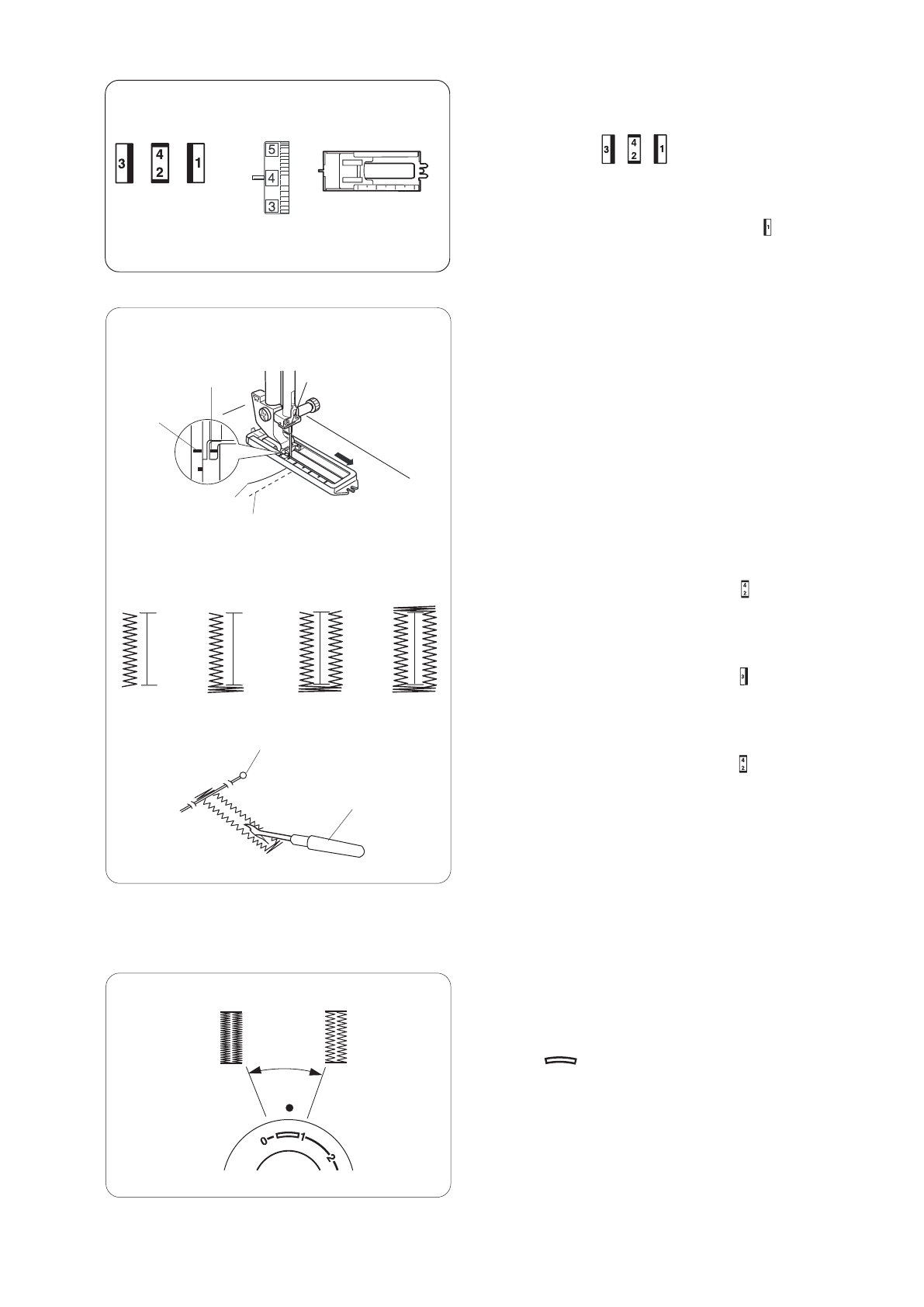 3 4 2 1

5 4 3

3 4 2 1

1

4 2

3

4 2

0 1 2