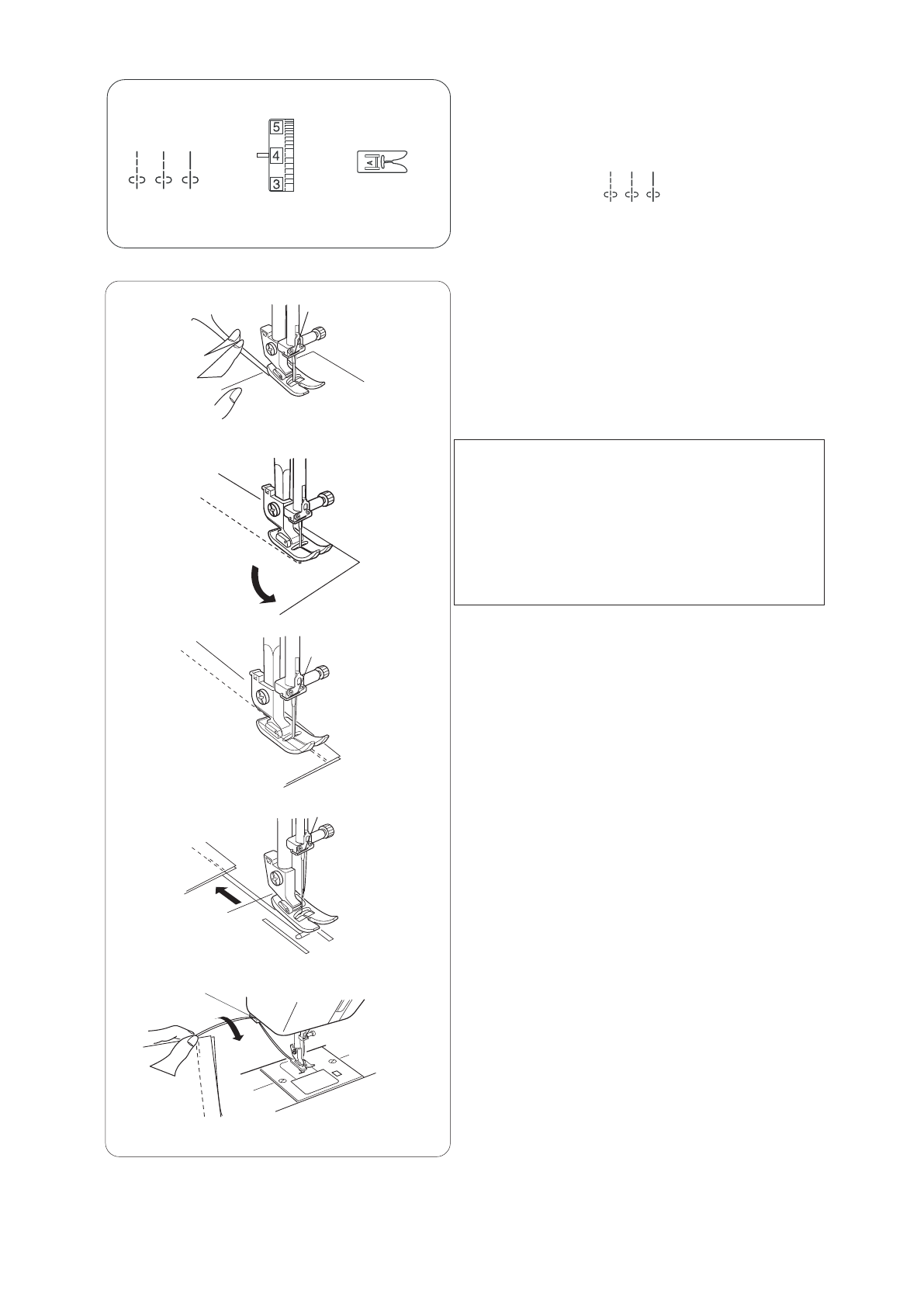 5
4
3

A