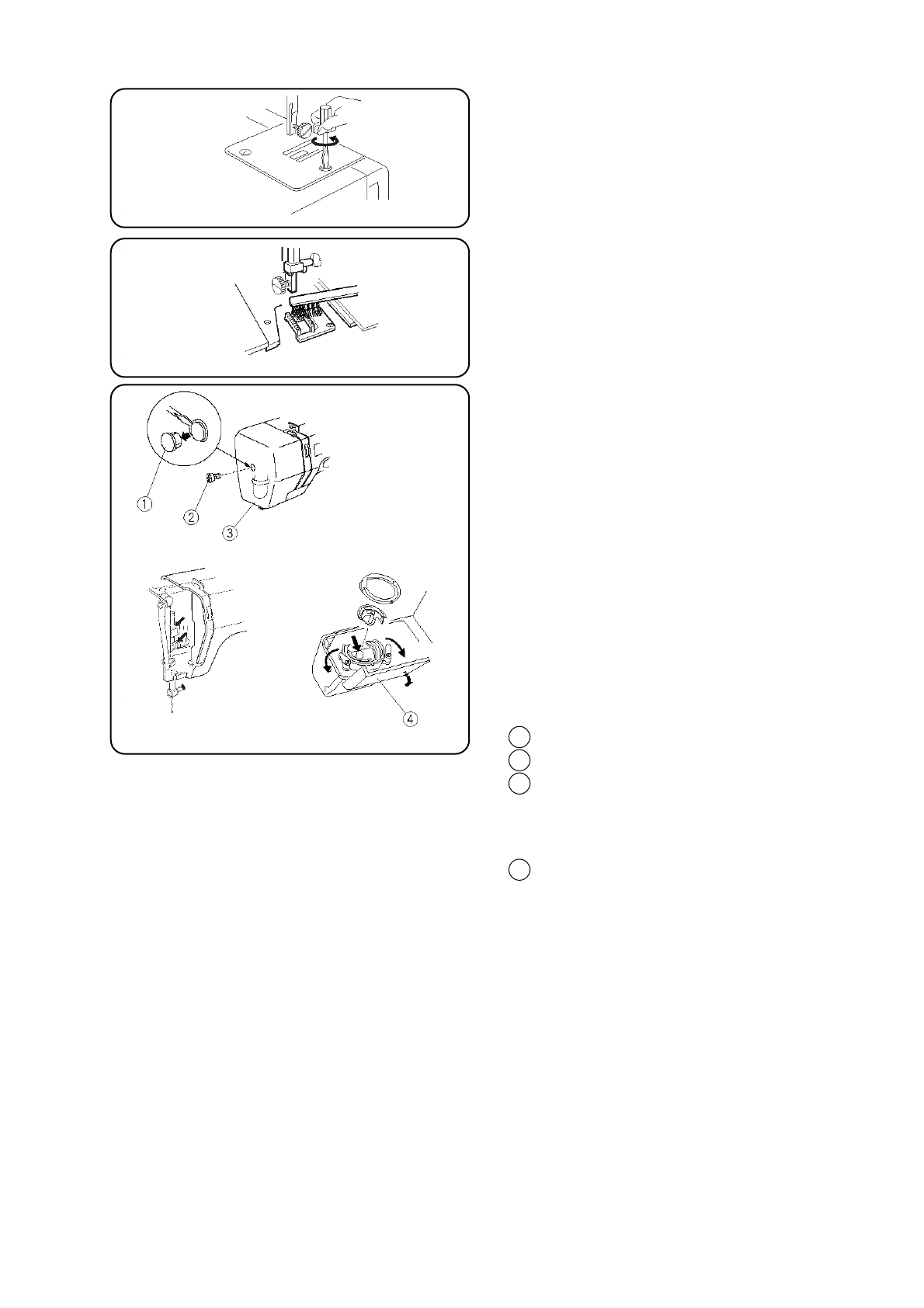 ①
②
③
④