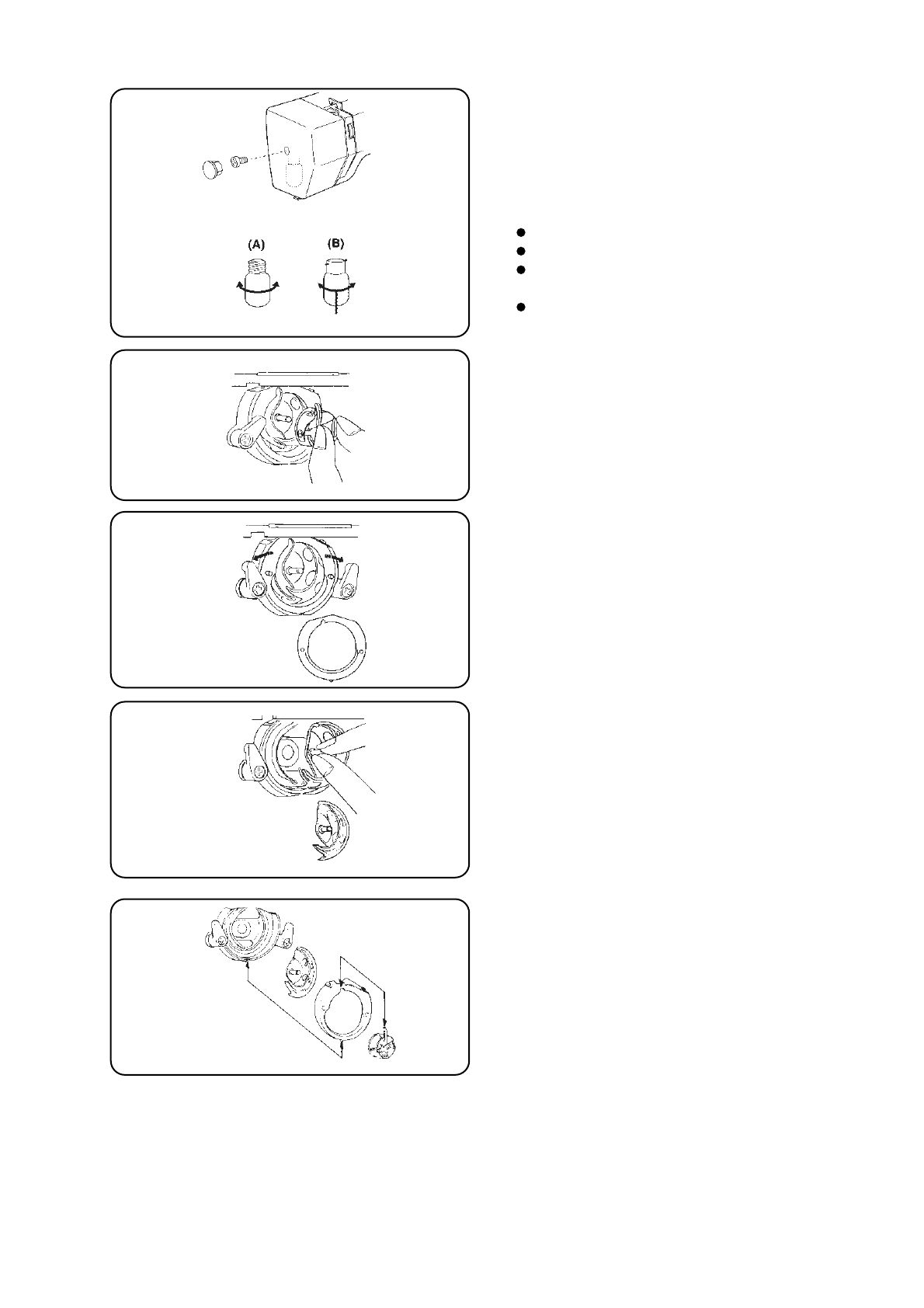 (A)

(B)