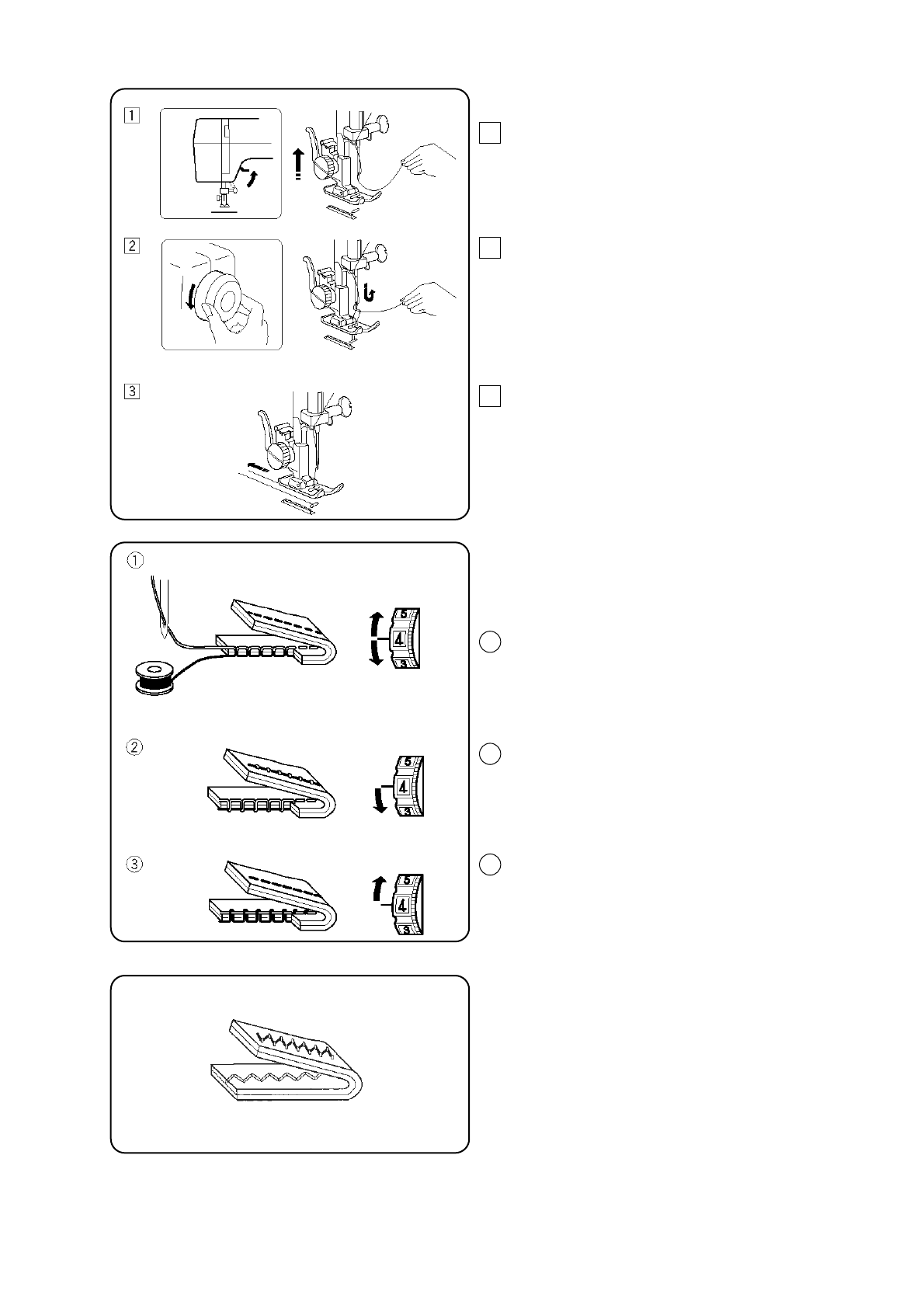 1

2

3

①

5
4
3

②

5
4
3

③

5
4
3