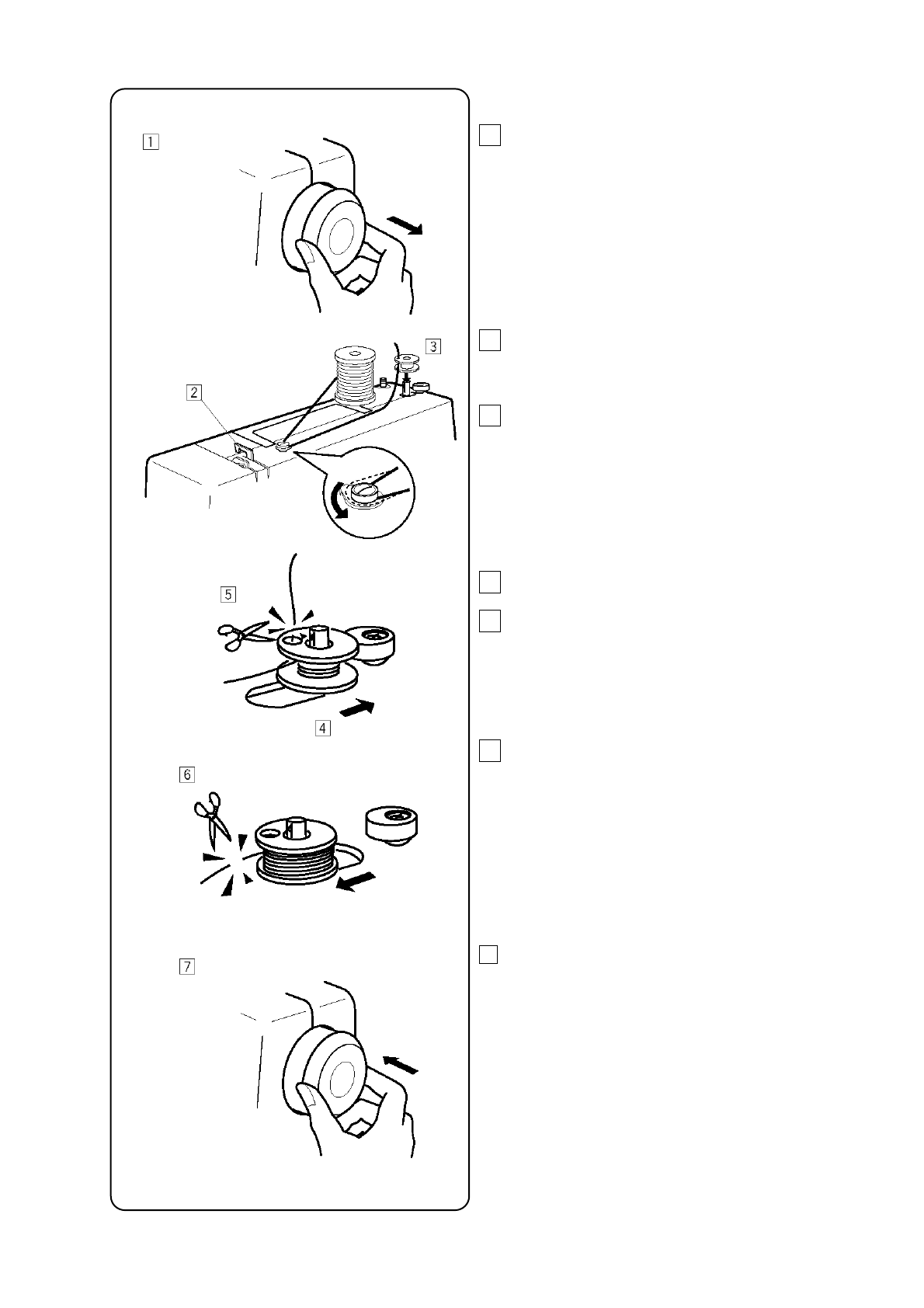 1

3

2

5

4

6

7