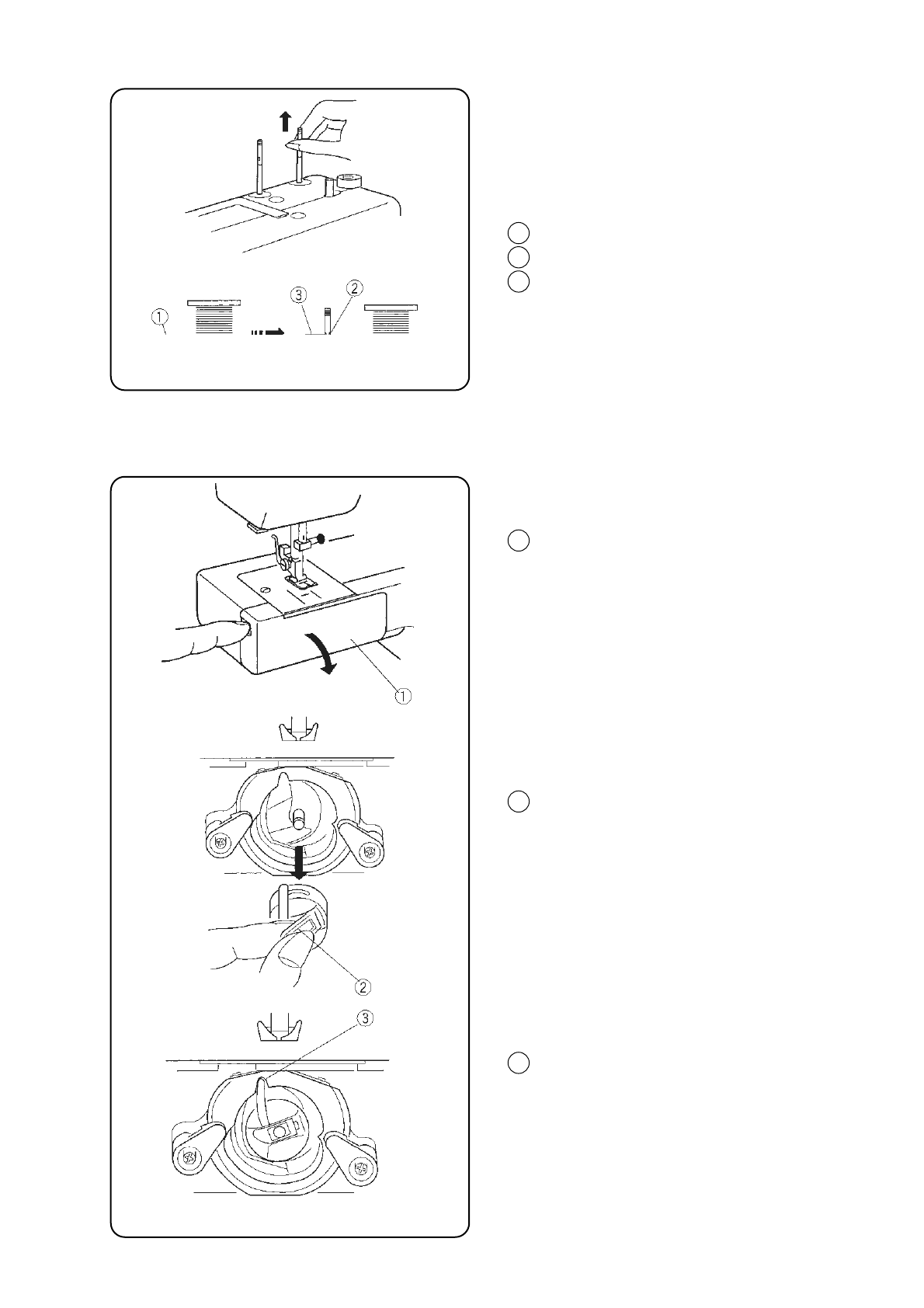 ①
③
②
①
②
③