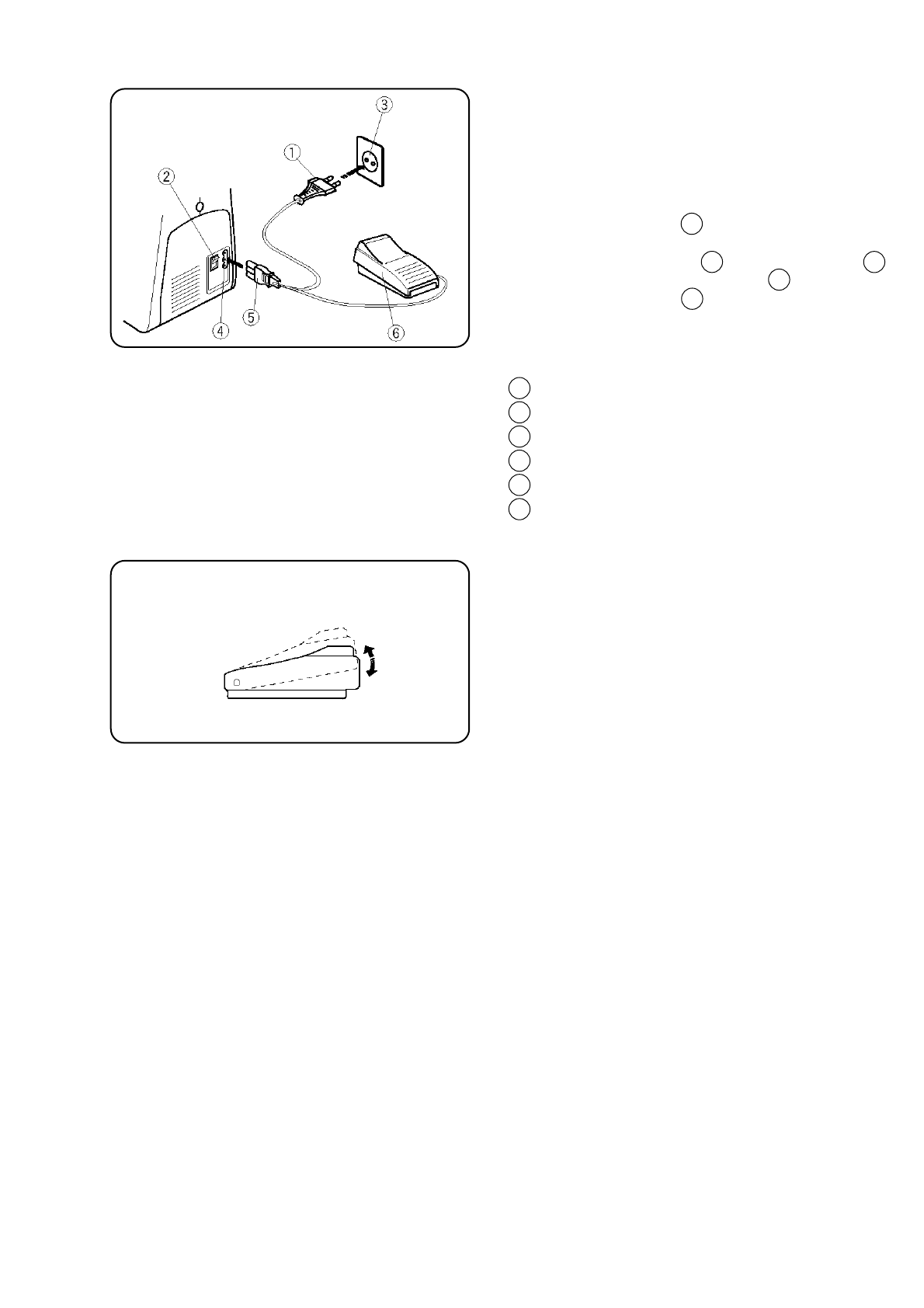 ③
①
②
④
⑤
⑥