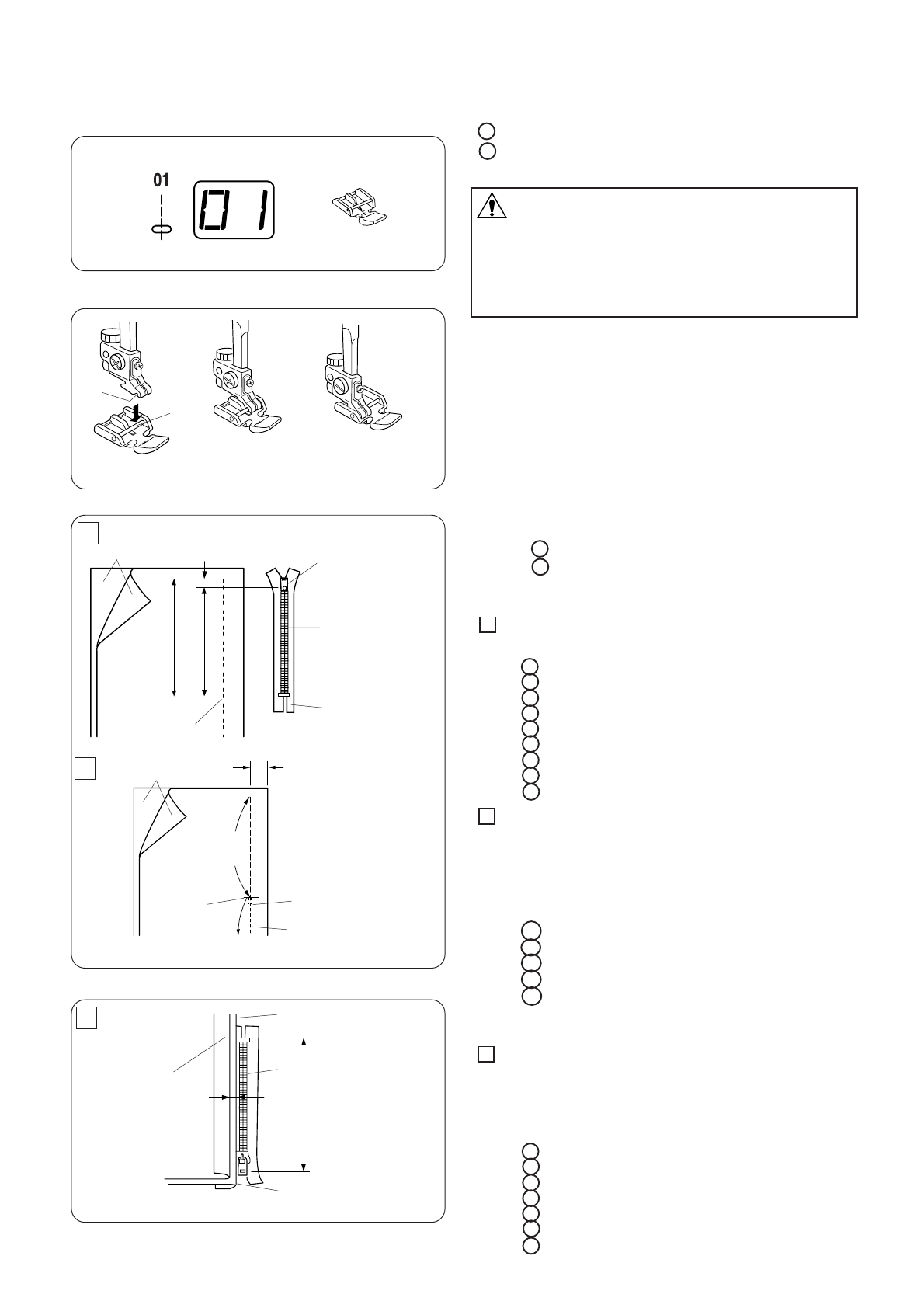 01

01