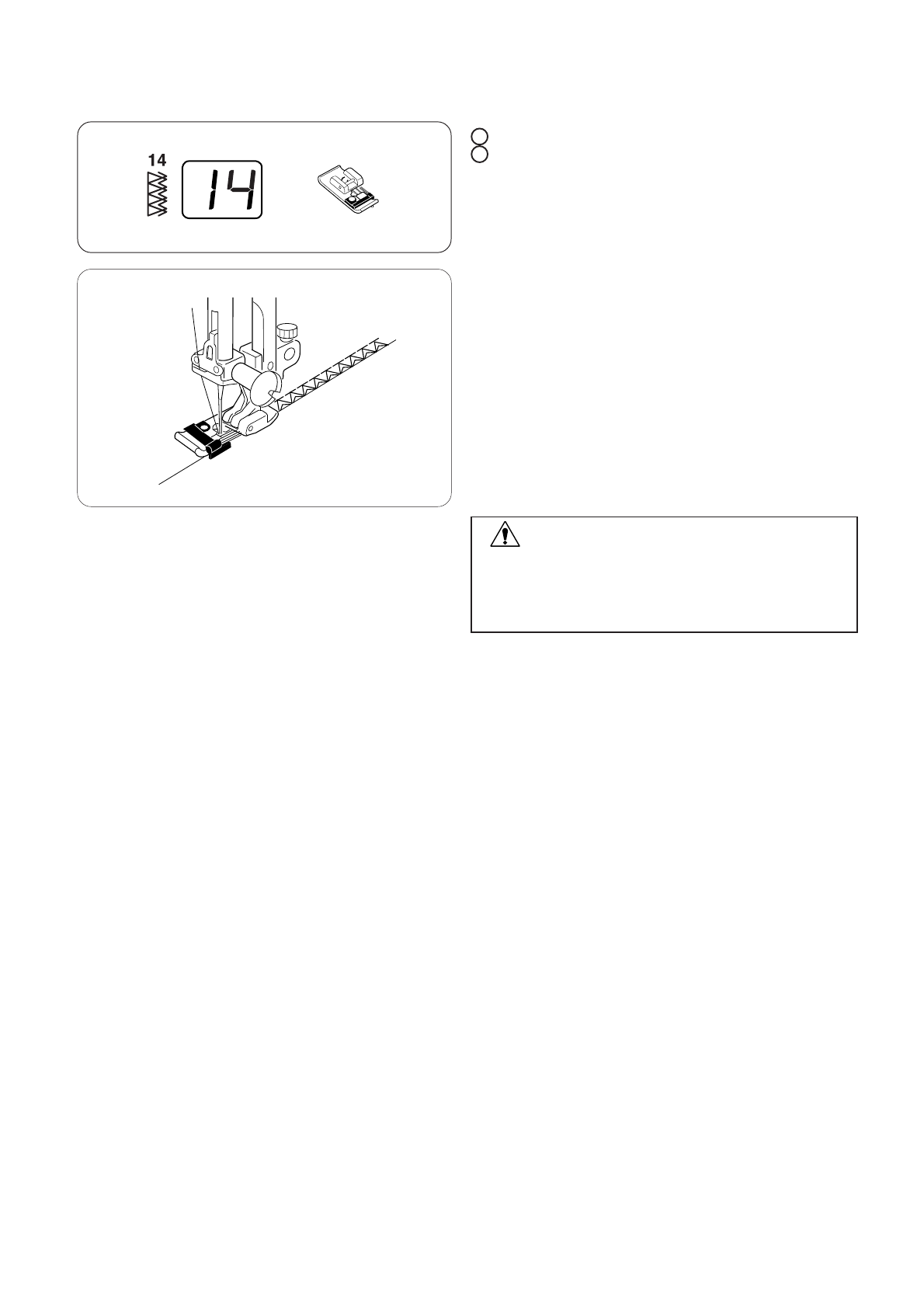 14

14