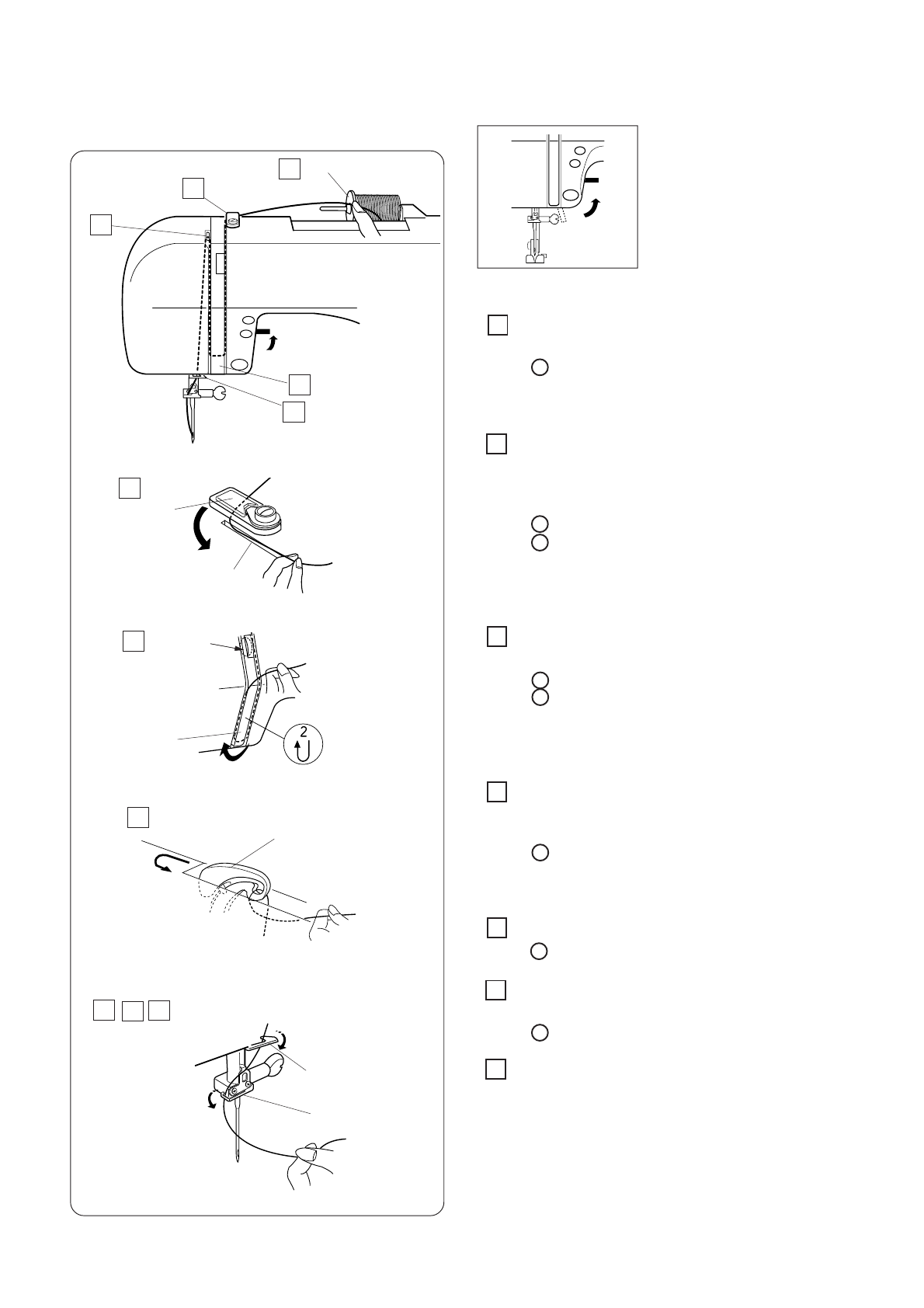 2