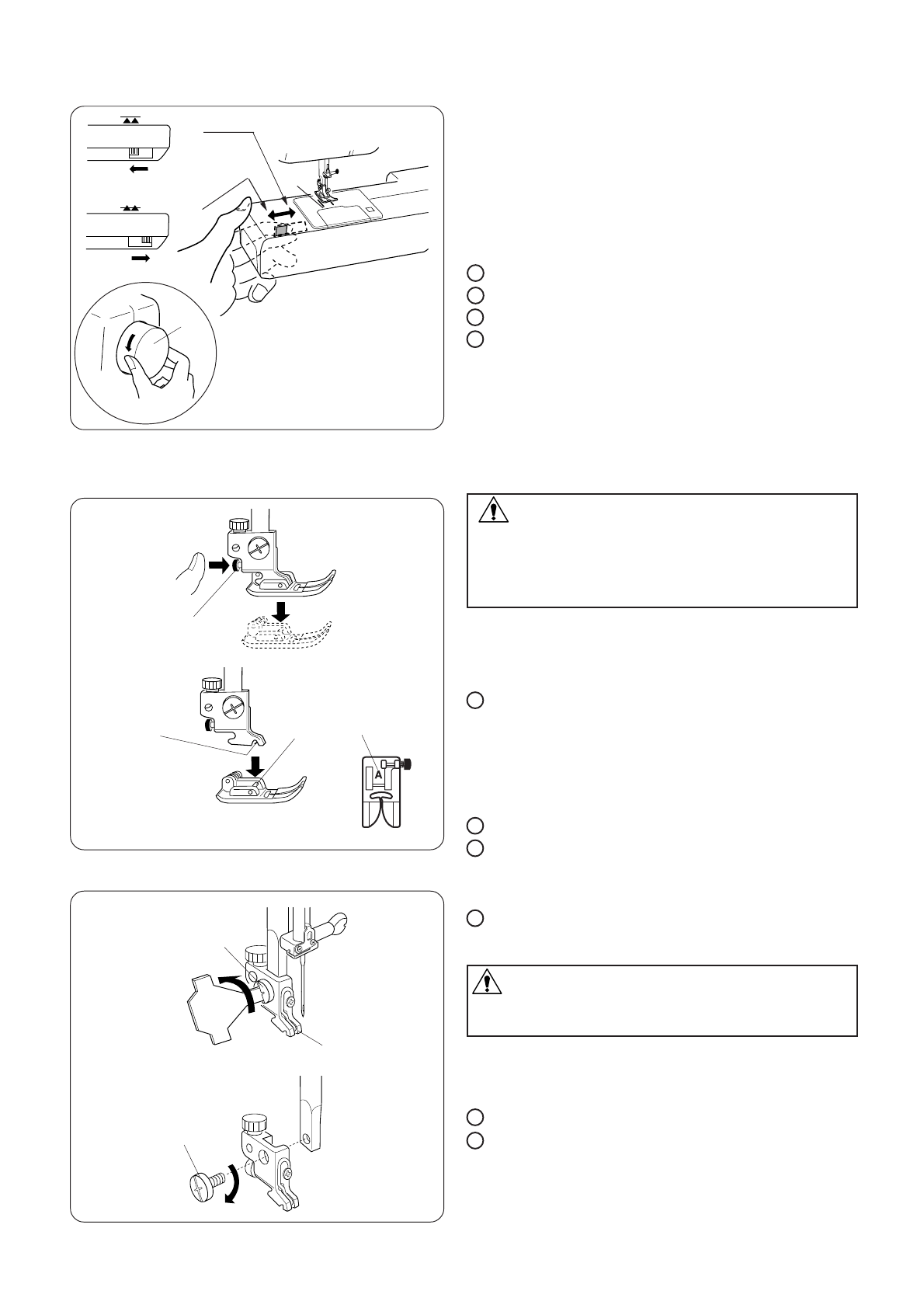 A